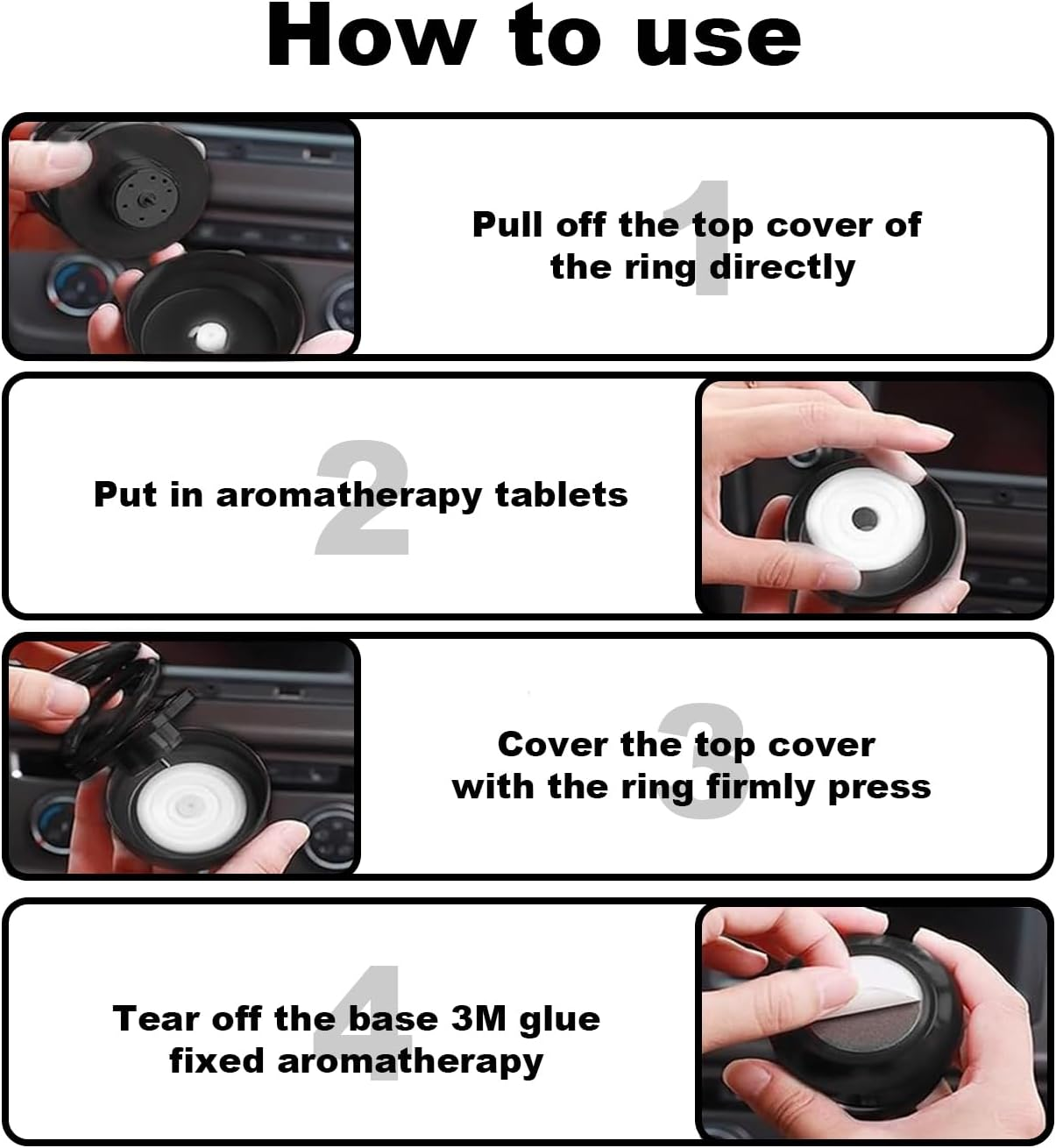 How to use

1
Pull off the top cover of the ring directly

2
Put in aromatherapy tablets

3
Cover the top cover with the ring firmly press

4
Tear off the base 3M glue fixed aromatherapy