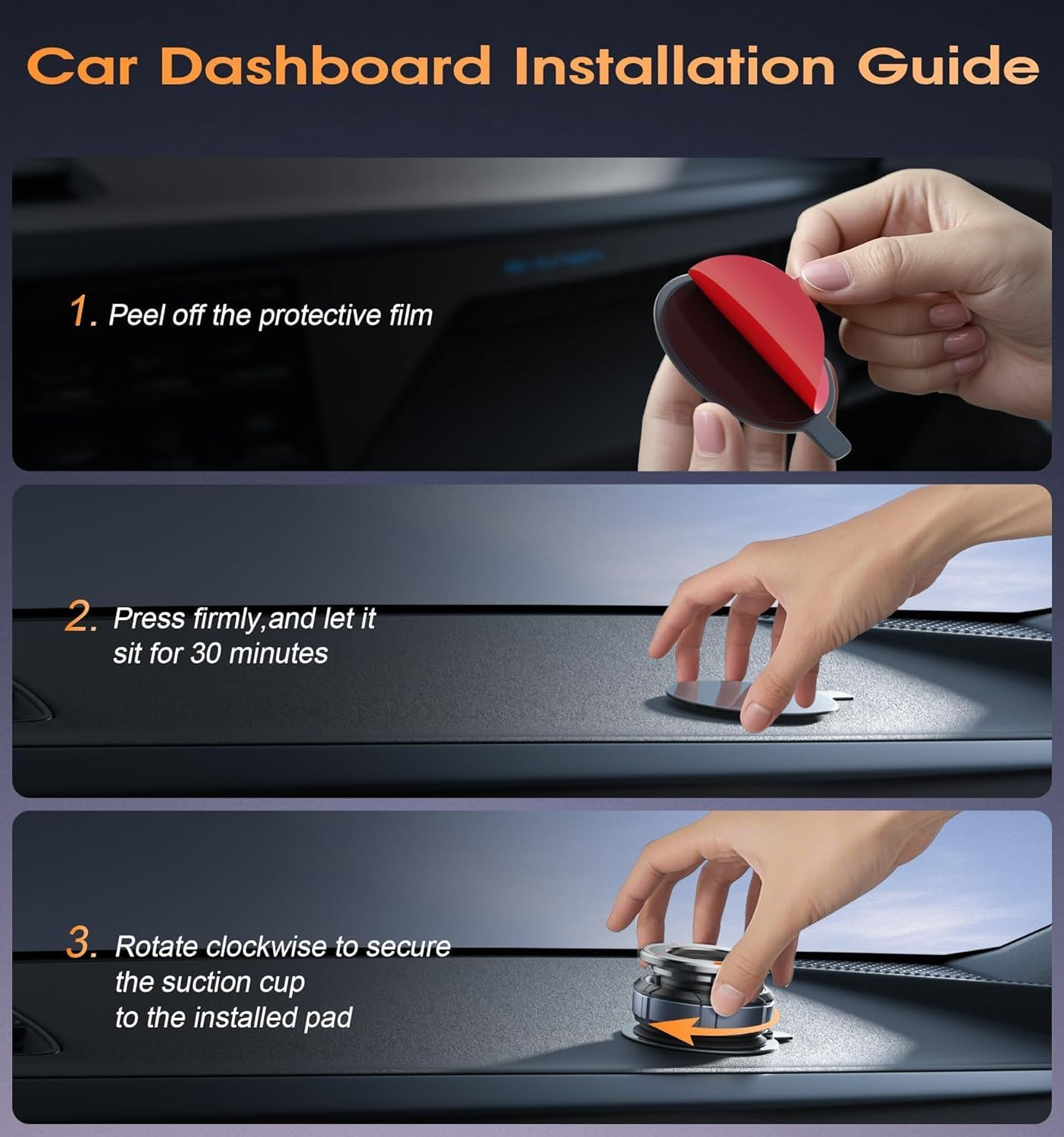 Car Dashboard Installation Guide

1. Peel off the protective film

2. Press firmly,and let it sit for 30 minutes

3. Rotate clockwise to secure the suction cup to the installed pad