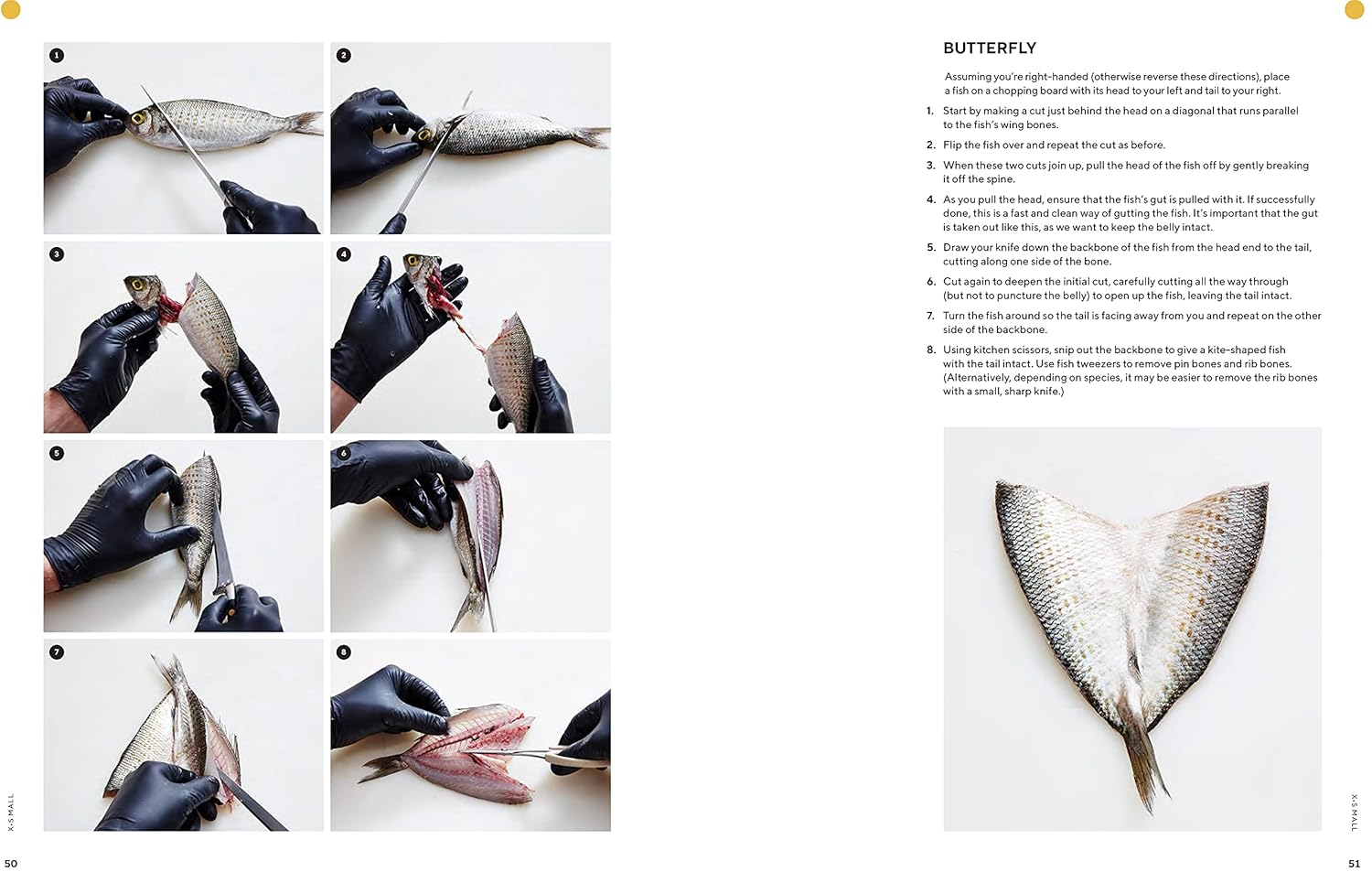 1

2

3

4

5

6

7

8

X-SMALL

50

BUTTERFLY

Assuming you're right-handed (otherwise reverse these directions), place a fish on a chopping board with its head to your left and tail to your right.

1. Start by making a cut just behind the head on a diagonal that runs parallel to the fish's wing bones.

2. Flip the fish over and repeat the cut as before.

3. When these two cuts join up, pull the head of the fish off by gently breaking it off the spine.

4. As you pull the head, ensure that the fish's gut is pulled with it. If successfully done, this is a fast and clean way of gutting the fish. It's important that the gut is taken out like this, as we want to keep the belly intact.

5. Draw your knife down the backbone of the fish from the head end to the tail, cutting along one side of the bone.

6. Cut again to deepen the initial cut, carefully cutting all the way through (but not to puncture the belly) to open up the fish, leaving the tail intact.

7. Turn the fish around so the tail is facing away from you and repeat on the other side of the backbone.

8. Using kitchen scissors, snip out the backbone to give a kite-shaped fish with the tail intact. Use fish tweezers to remove pin bones and rib bones. (Alternatively, depending on species, it may be easier to remove the rib bones with a small, sharp knife.)

X-SMALL

51