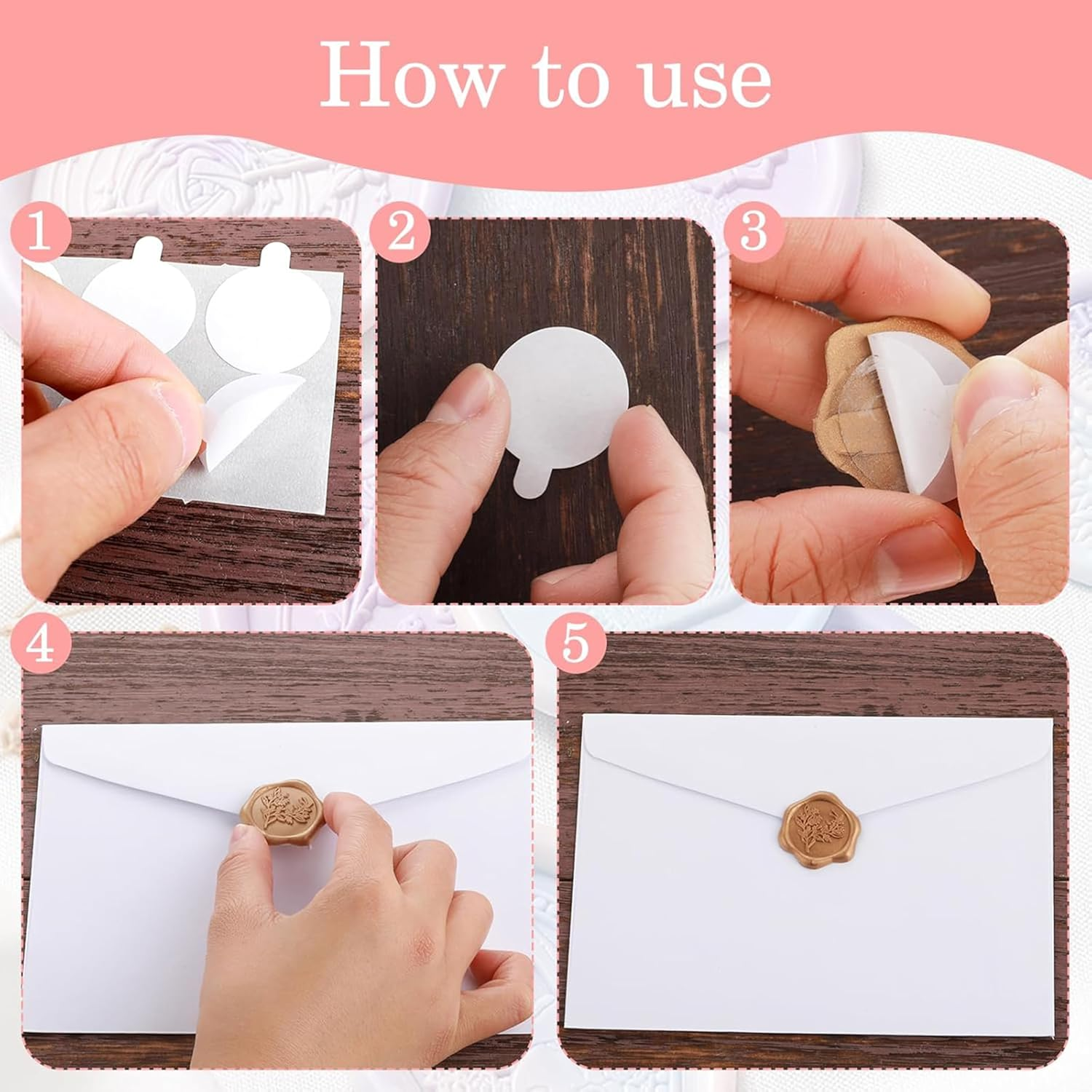 How to use

1

2

3

4

5