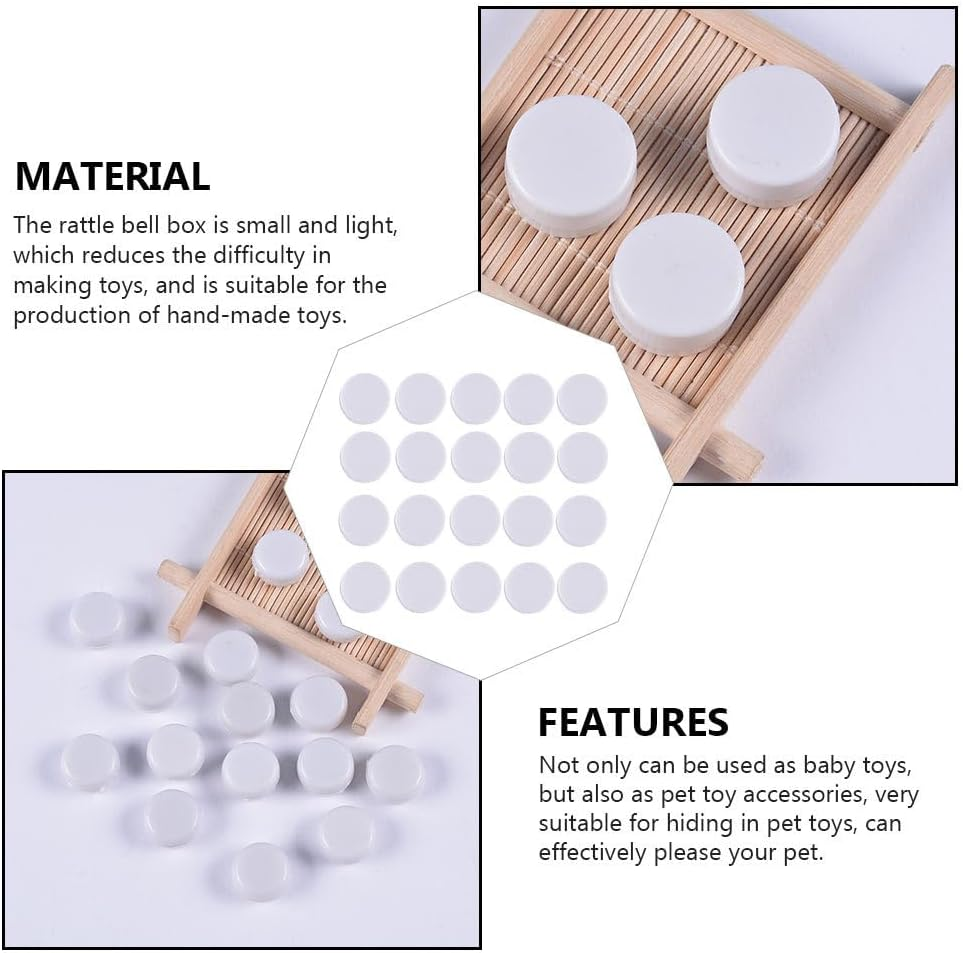 MATERIAL
The rattle bell box is small and light, which reduces the difficulty in making toys, and is suitable for the production of hand-made toys.

FEATURES
Not only can be used as baby toys, but also as pet toy accessories, very suitable for hiding in pet toys, can effectively please your pet.