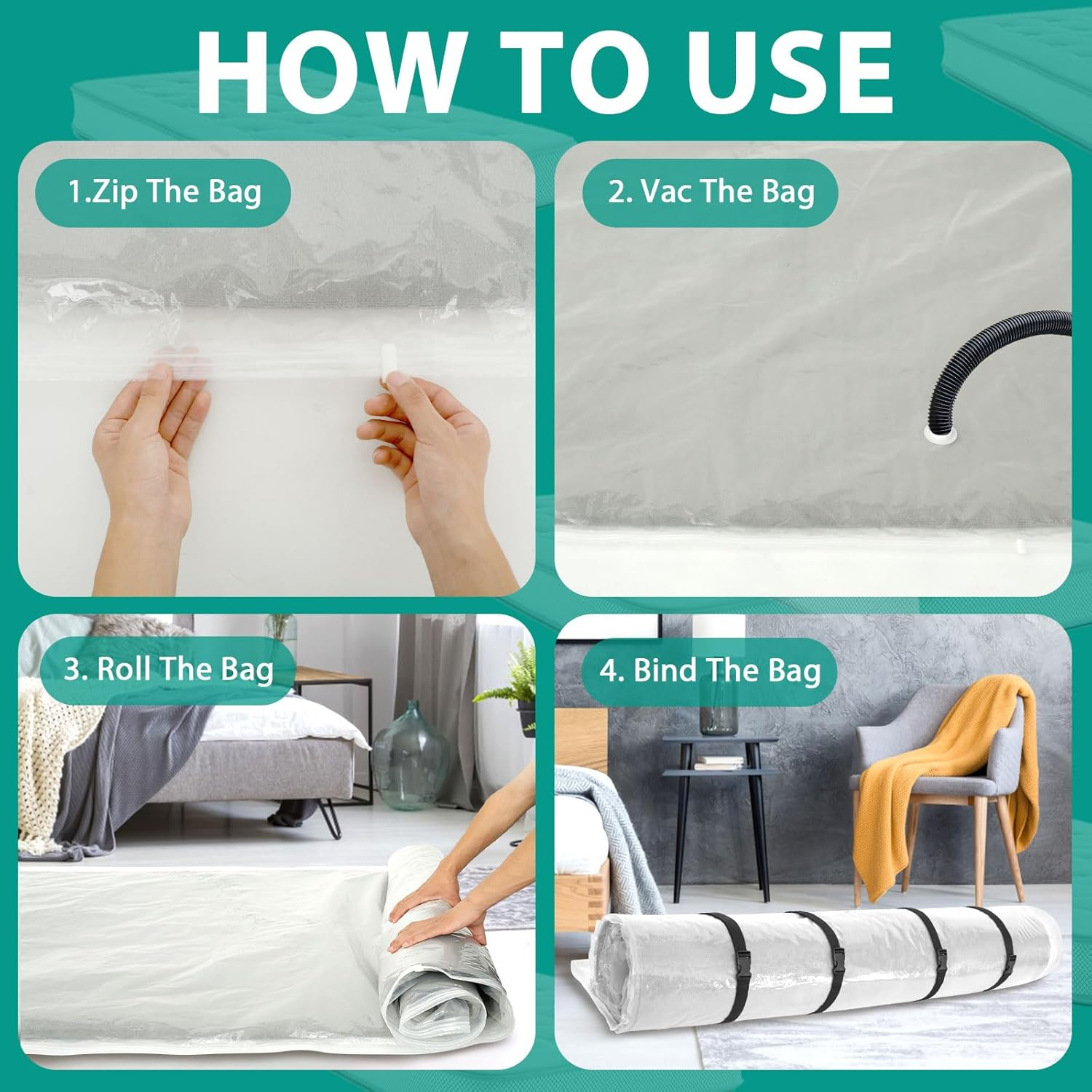 HOW TO USE

1.Zip The Bag

2. Vac The Bag

3. Roll The Bag

4. Bind The Bag