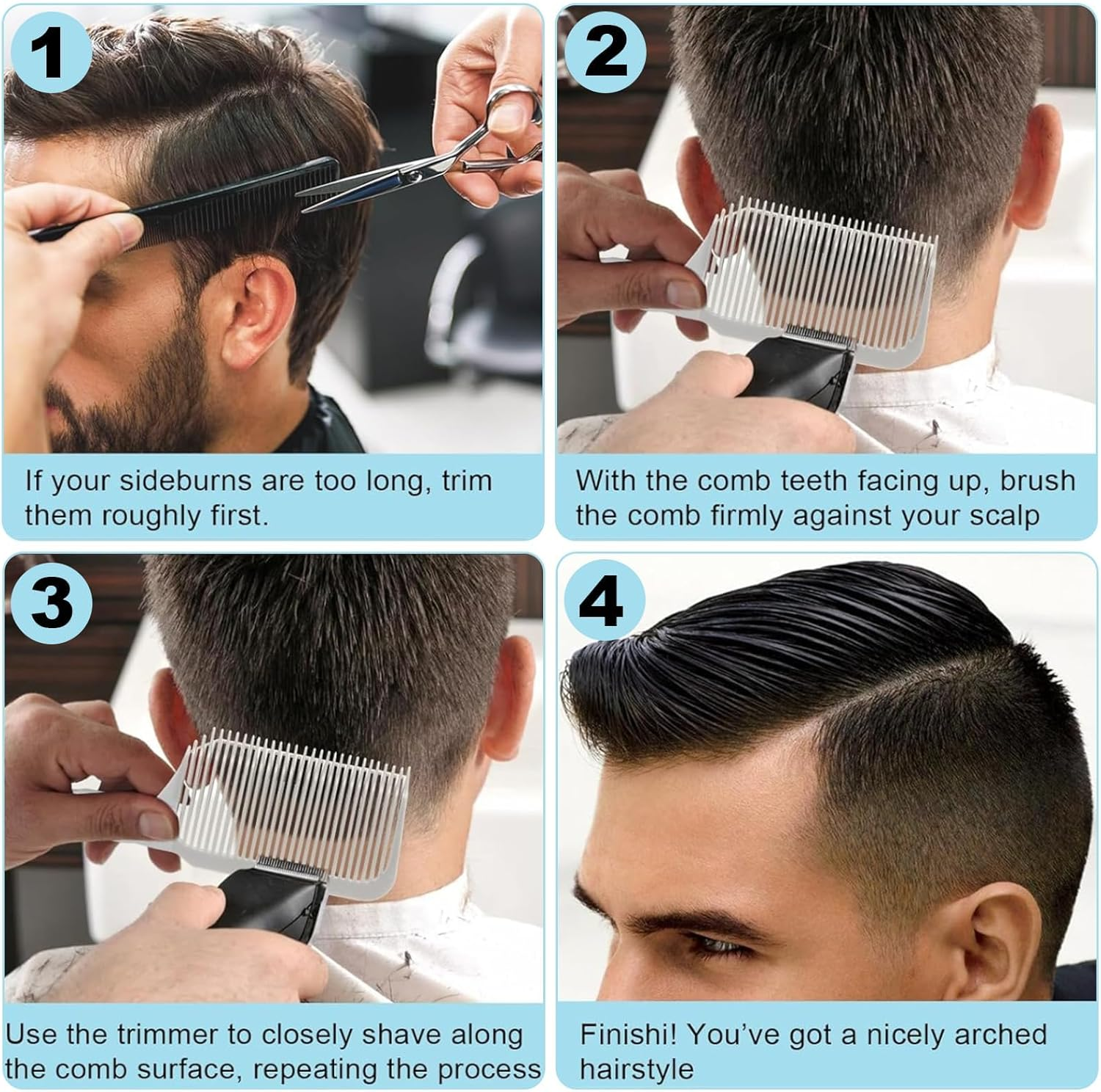 1

If your sideburns are too long, trim them roughly first.

2

With the comb teeth facing up, brush the comb firmly against your scalp

3

Use the trimmer to closely shave along the comb surface, repeating the process

4

Finishi! You've got a nicely arched hairstyle