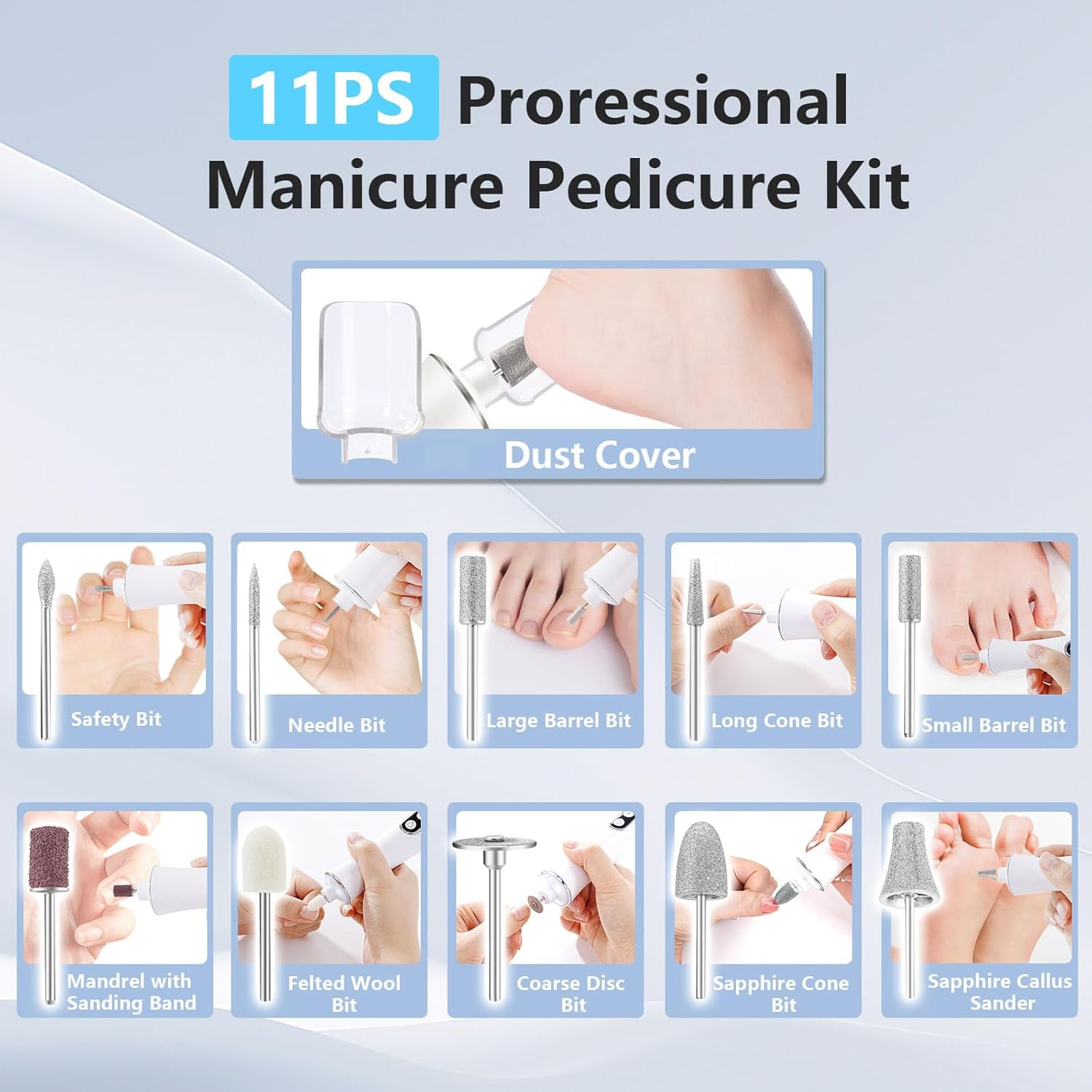 11PS Proressional Manicure Pedicure Kit

Dust Cover

Safety Bit

Needle Bit

Large Barrel Bit

Long Cone Bit

Small Barrel Bit

Mandrel with Sanding Band

Felted Wool Bit

Coarse Disc Bit

Sapphire Cone Bit

Sapphire Callus Sander