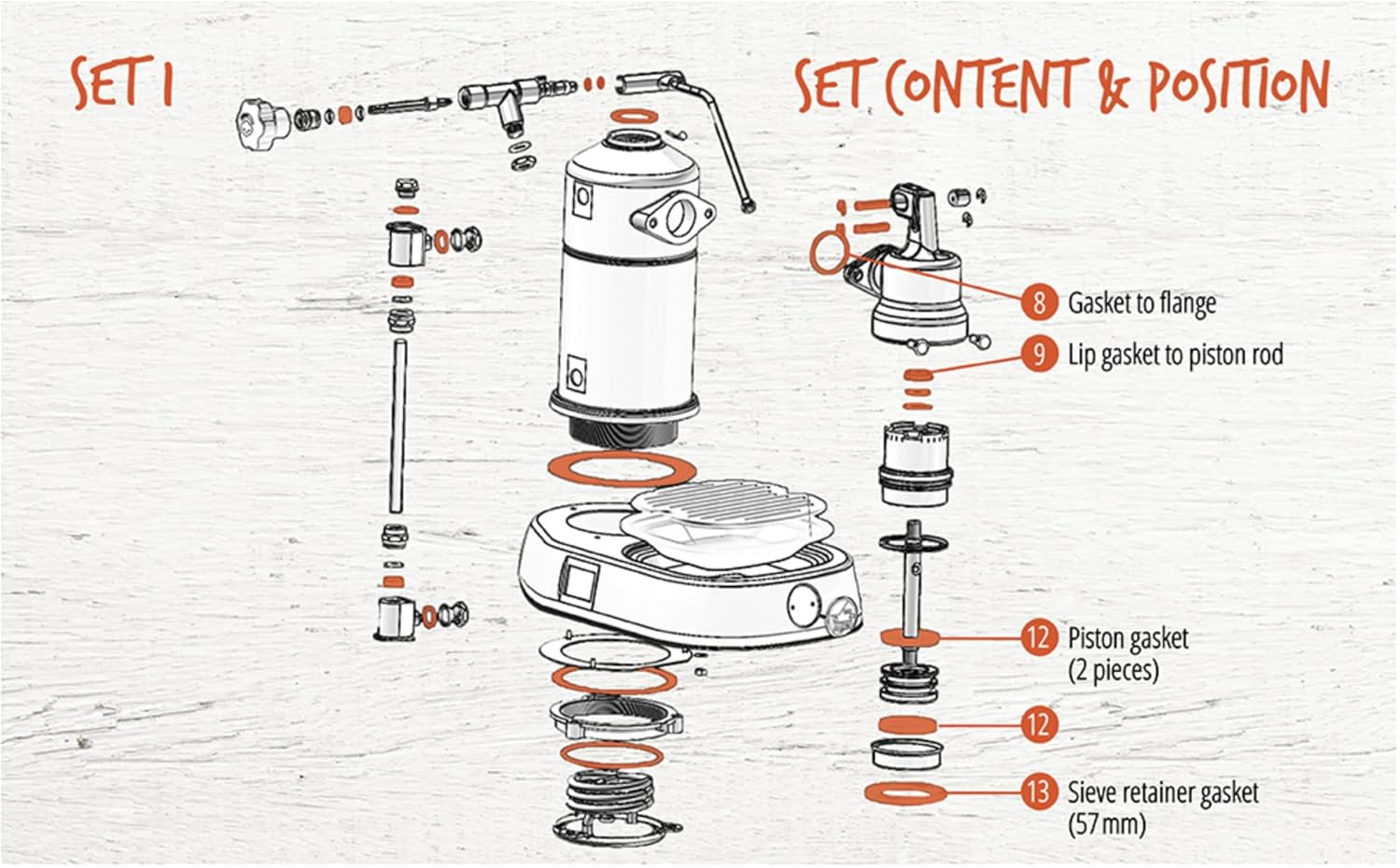 SET 1

SET CONTENT & POSITION

8 Gasket to flange

9 Lip gasket to piston rod

12 Piston gasket (2 pieces)

12

13 Sieve retainer gasket (57 mm)