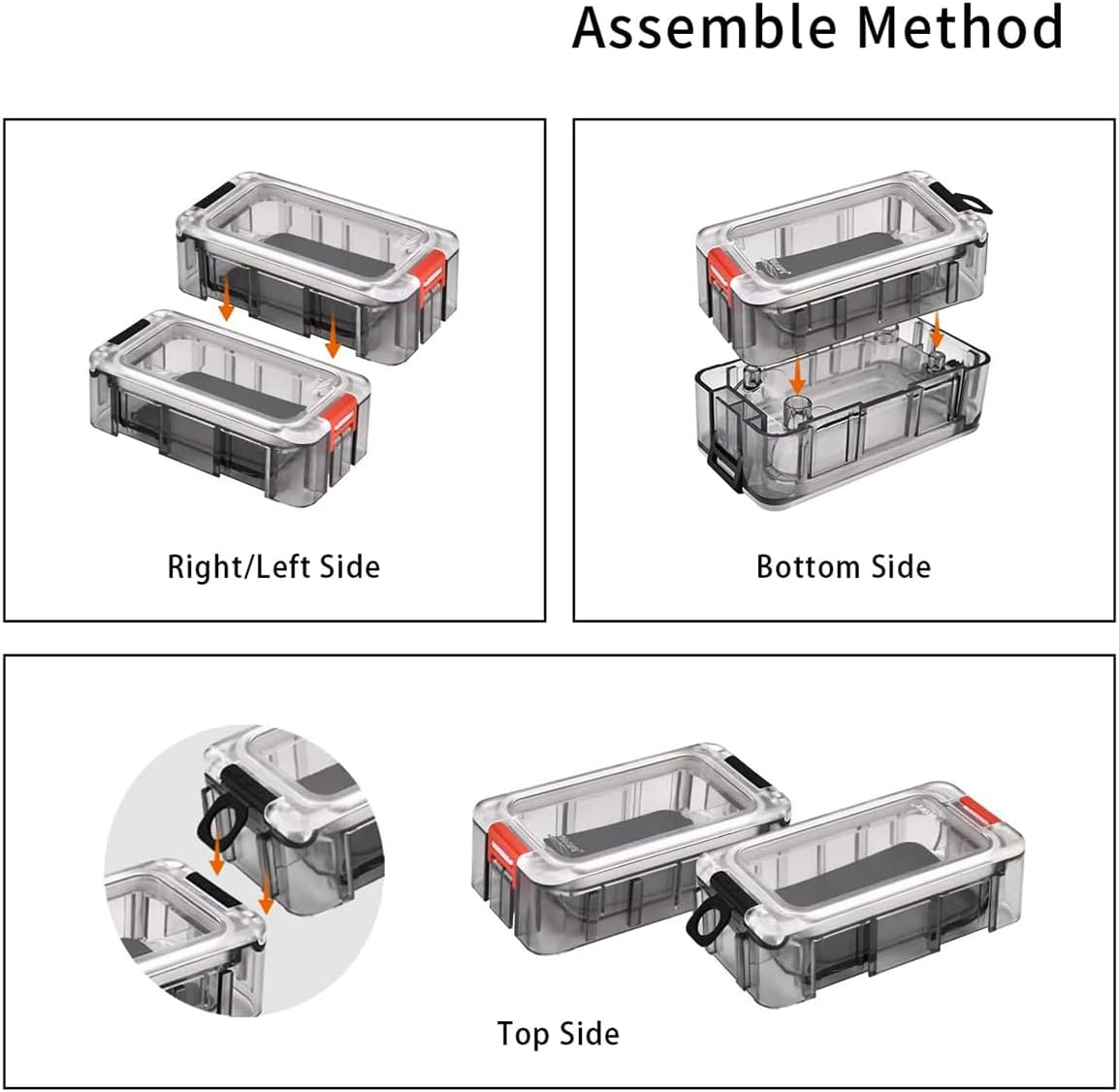 Assemble Method

Right/Left Side

Bottom Side

Top Side