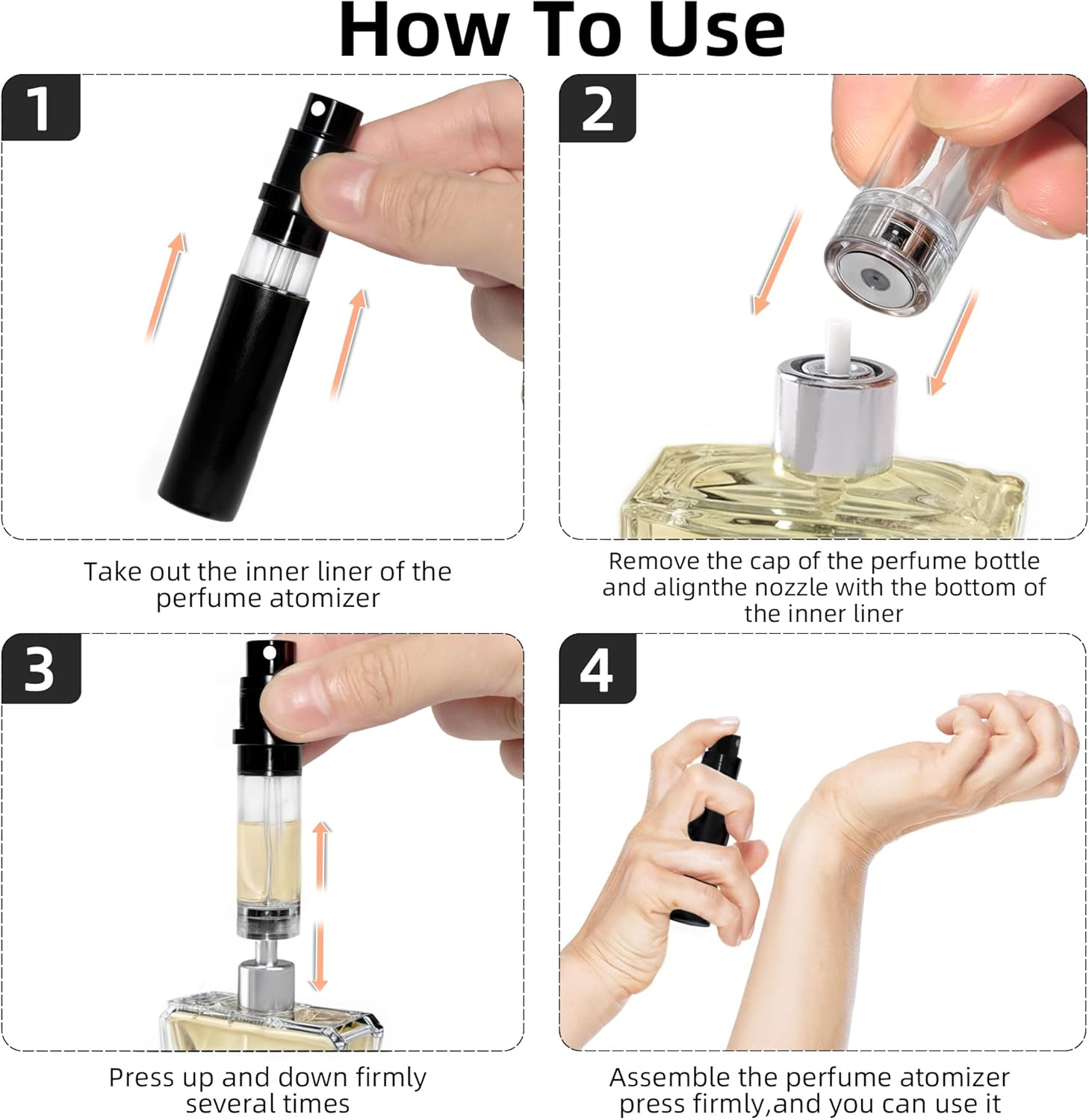 How To Use

1

Take out the inner liner of the perfume atomizer

2

Remove the cap of the perfume bottle and alignthe nozzle with the bottom of the inner liner

3

Press up and down firmly several times

4

Assemble the perfume atomizer press firmly,and you can use it