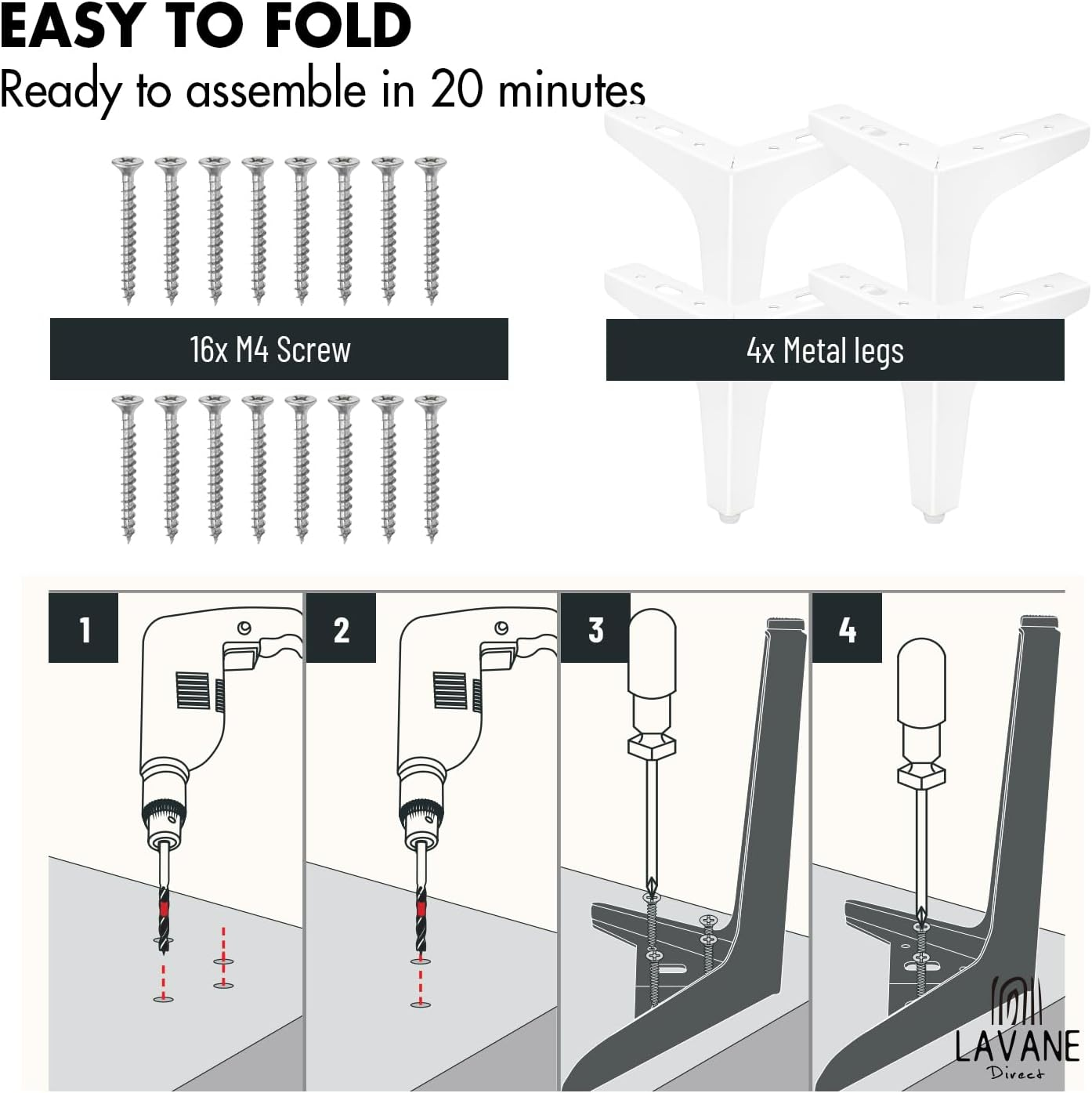 EASY TO FOLD
Ready to assemble in 20 minutes

16x M4 Screw

4x Metal legs

1

2

3

4

LAVANE
Direct