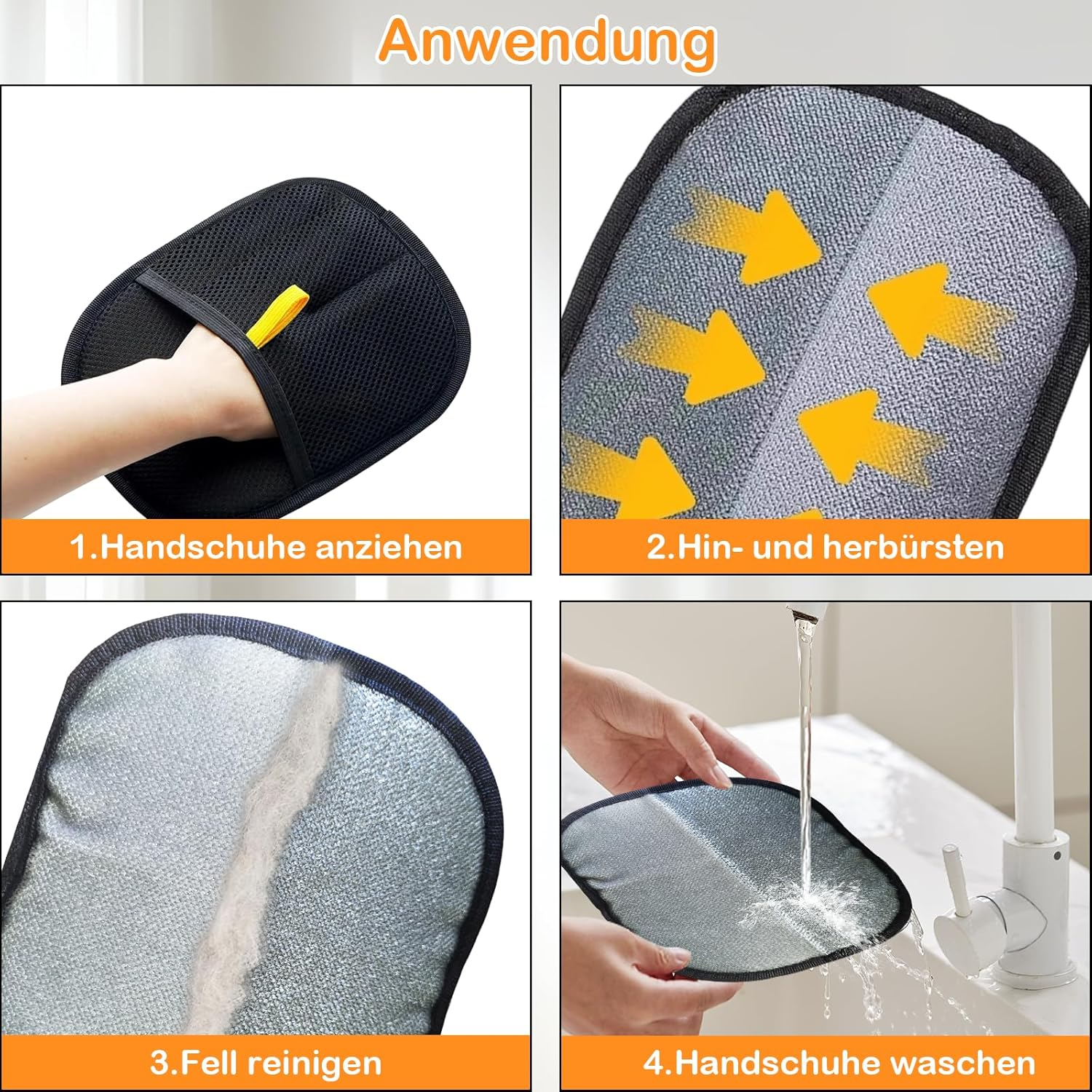 Anwendung

1.Handschuhe anziehen

2.Hin- und herbürsten

3.Fell reinigen

4.Handschuhe waschen