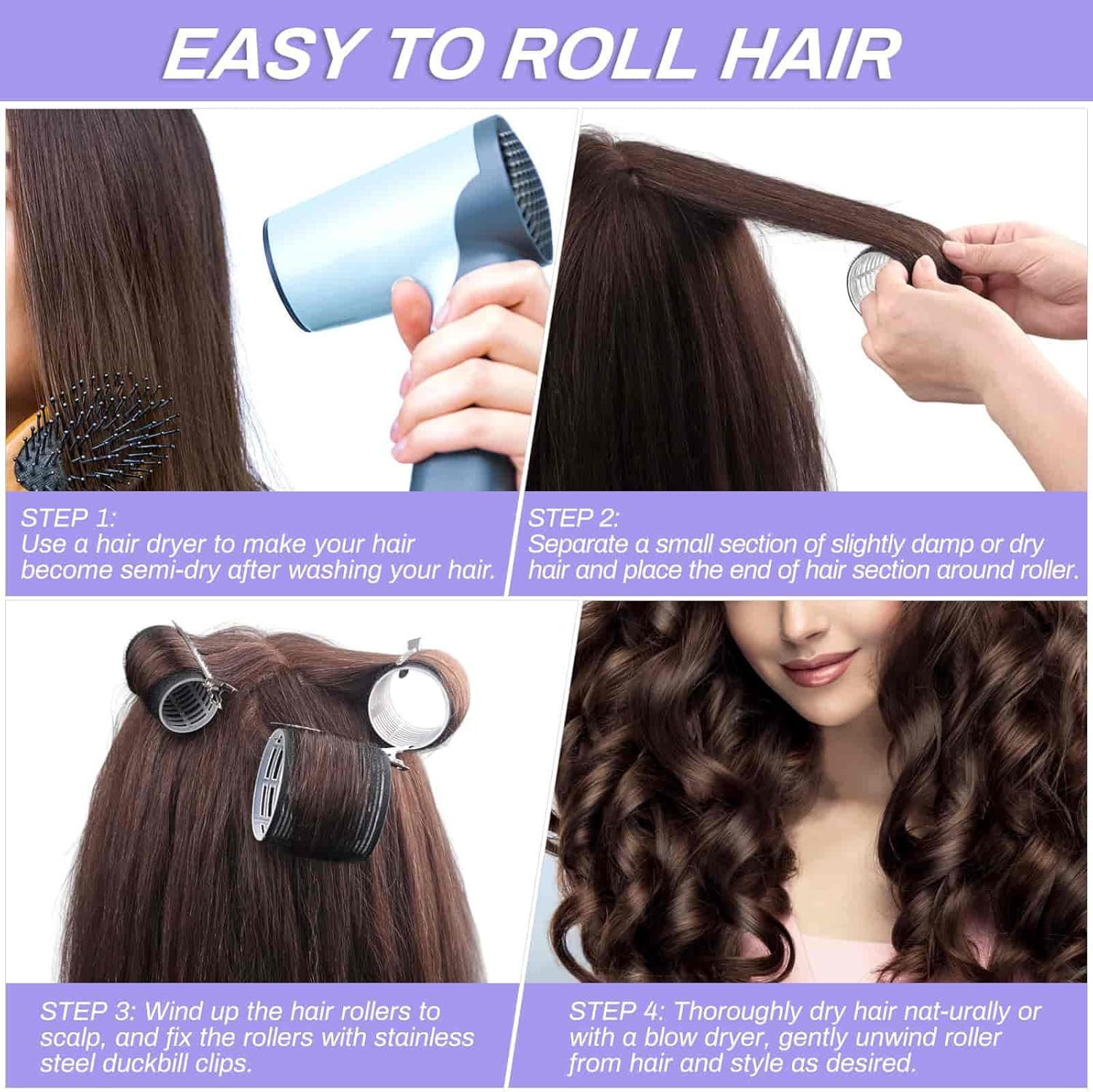 EASY TO ROLL HAIR

STEP 1:
Use a hair dryer to make your hair become semi-dry after washing your hair.

STEP 2:
Separate a small section of slightly damp or dry hair and place the end of hair section around roller.

STEP 3: Wind up the hair rollers to scalp, and fix the rollers with stainless steel duckbill clips.

STEP 4: Thoroughly dry hair nat-urally or with a blow dryer, gently unwind roller from hair and style as desired.