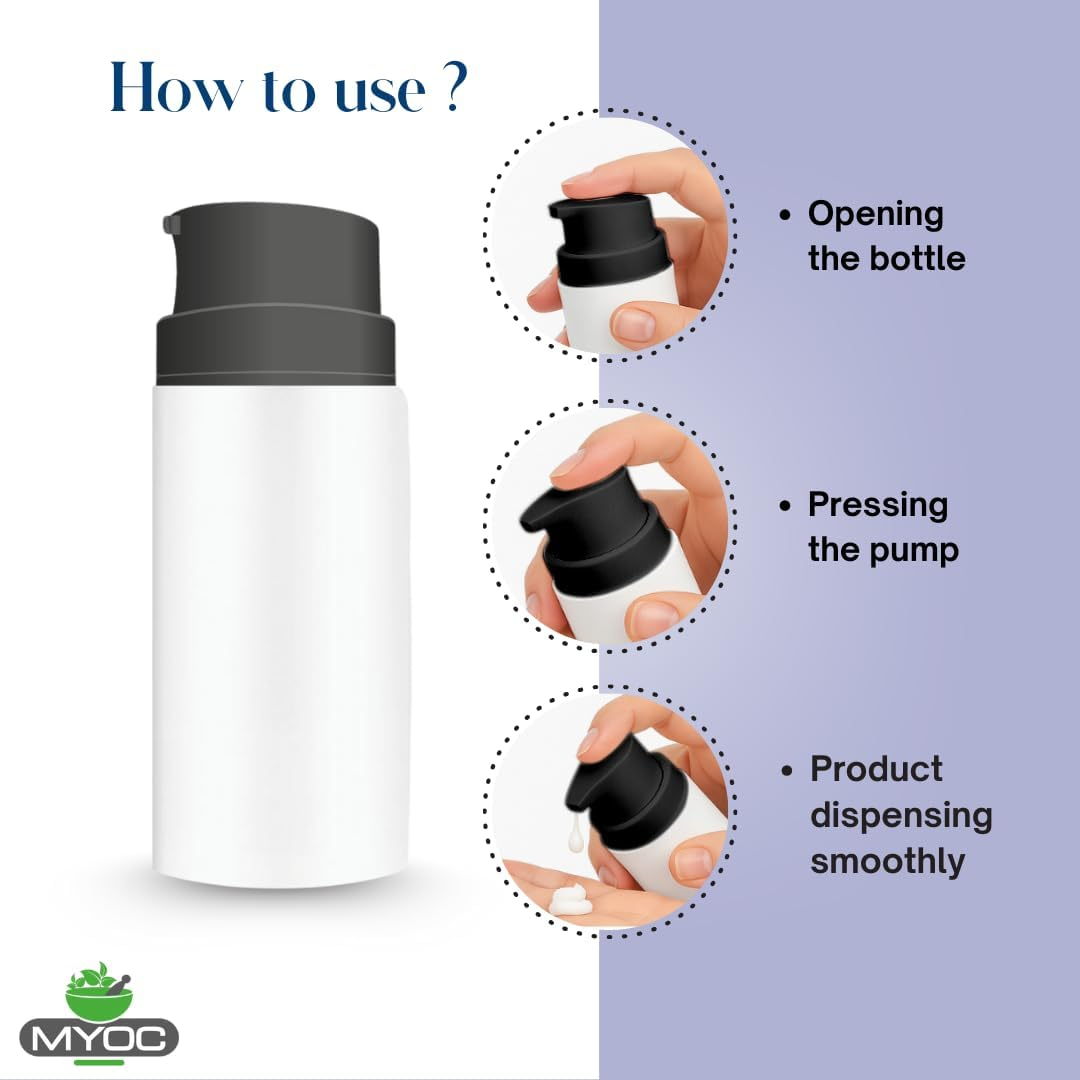 How to use ?

• Opening the bottle

• Pressing the pump

• Product dispensing smoothly

MYOC