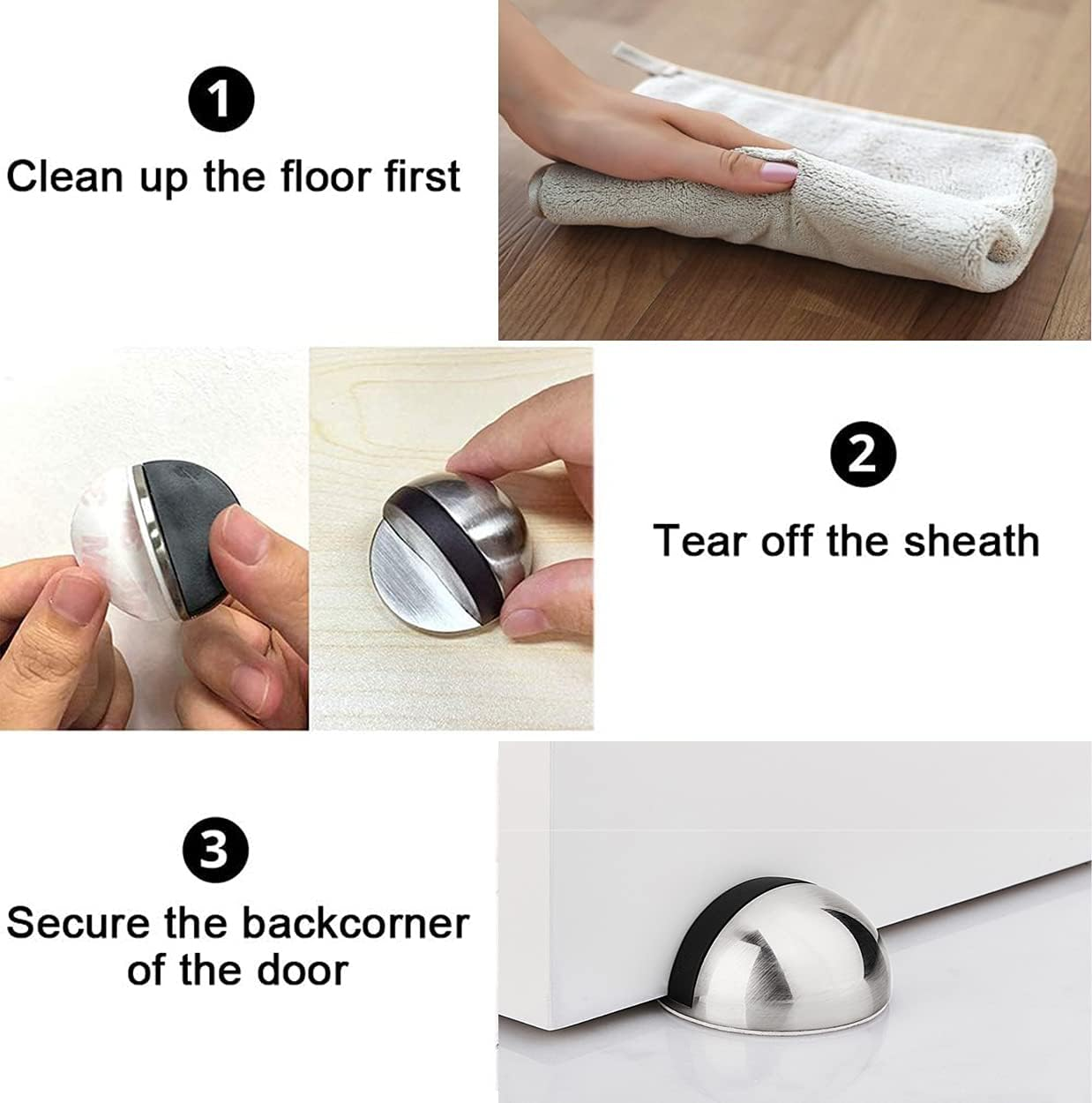 1
Clean up the floor first

2
Tear off the sheath

3
Secure the backcorner of the door