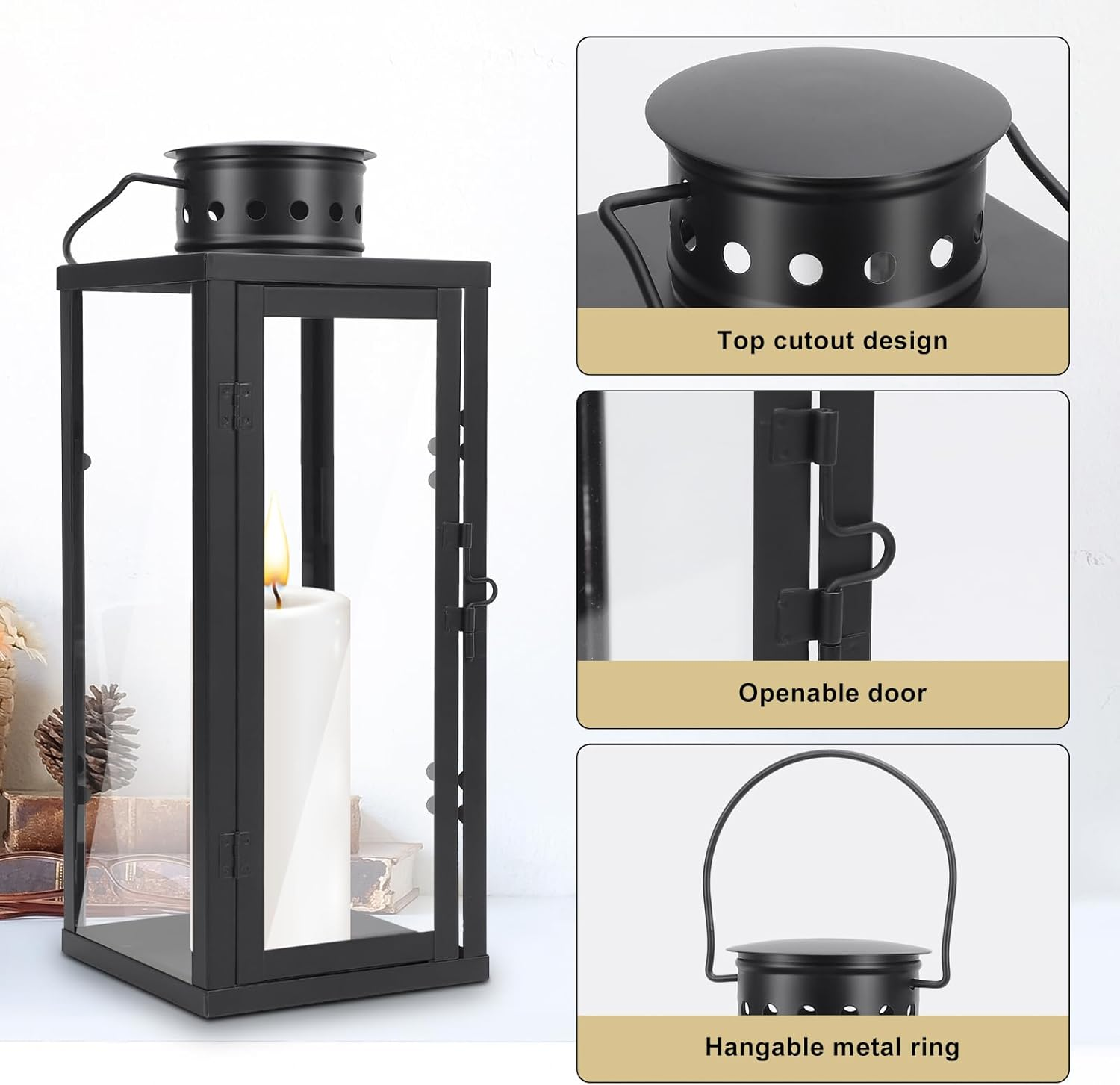 Top cutout design

Openable door

Hangable metal ring