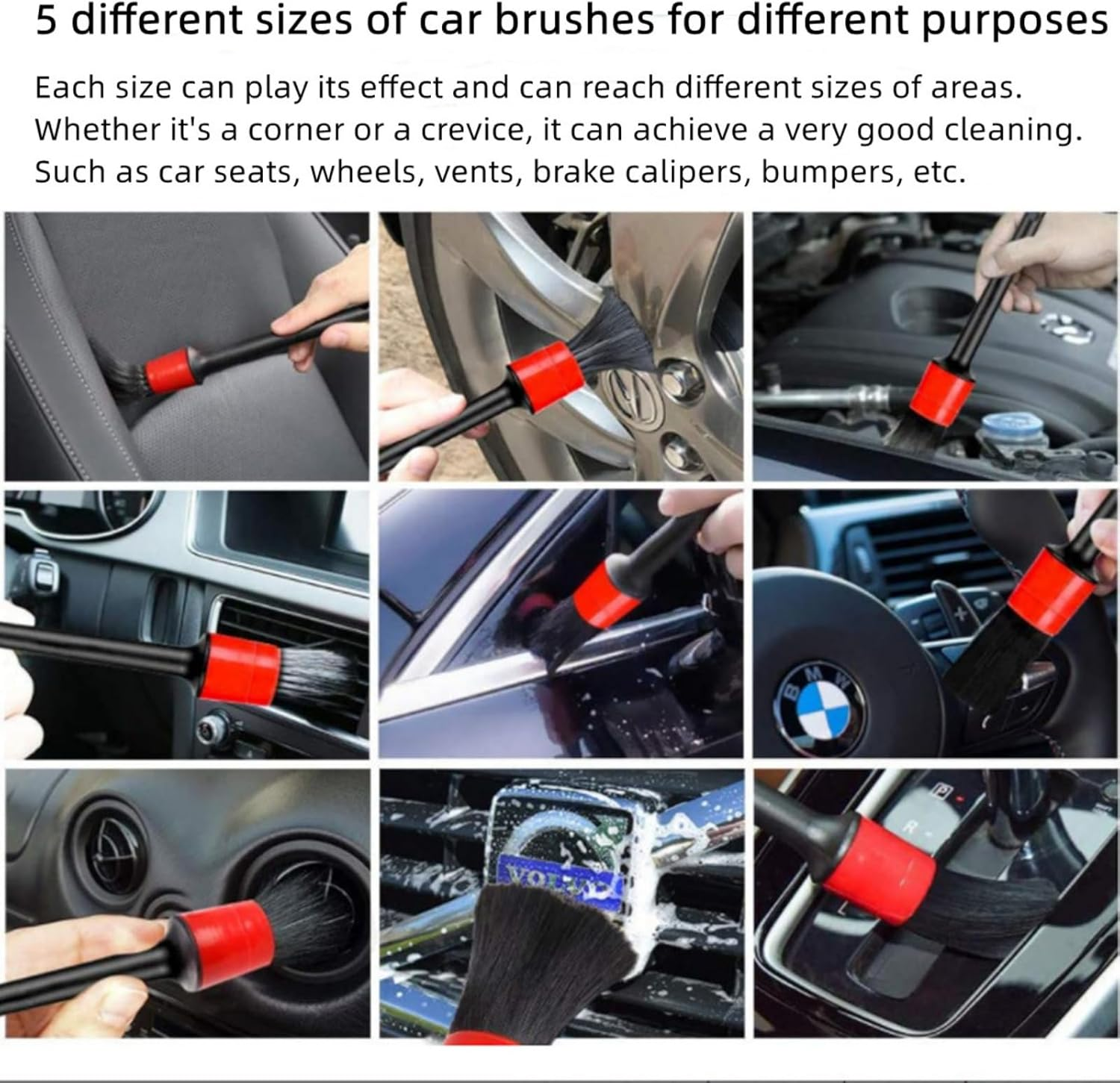 5 different sizes of car brushes for different purposes

Each size can play its effect and can reach different sizes of areas. Whether it's a corner or a crevice, it can achieve a very good cleaning. Such as car seats, wheels, vents, brake calipers, bumpers, etc.

BMW

VOLVO

P

R