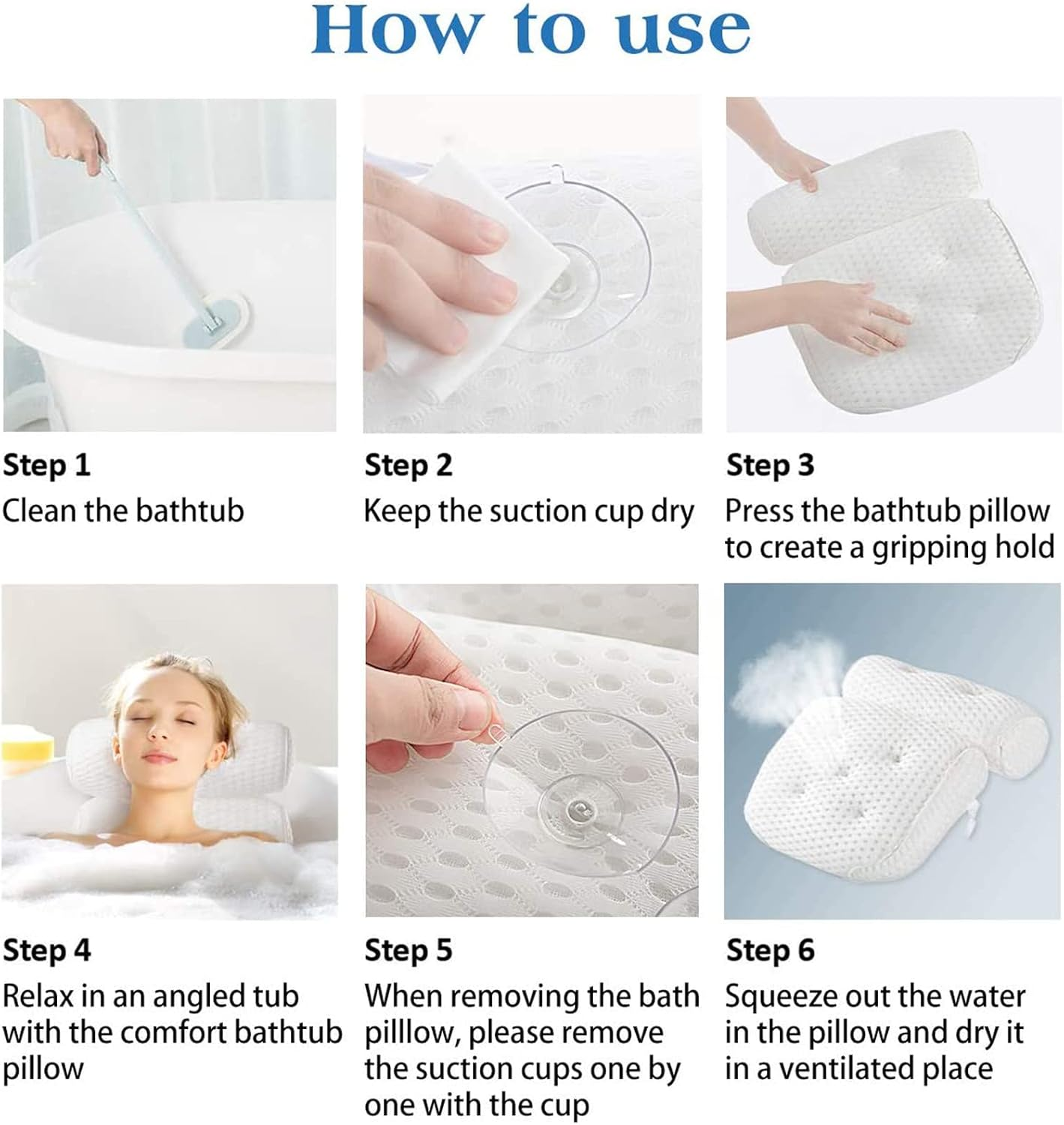 How to use

Step 1
Clean the bathtub

Step 2
Keep the suction cup dry

Step 3
Press the bathtub pillow to create a gripping hold

Step 4
Relax in an angled tub with the comfort bathtub pillow

Step 5
When removing the bath pilllow, please remove the suction cups one by one with the cup

Step 6
Squeeze out the water in the pillow and dry it in a ventilated place