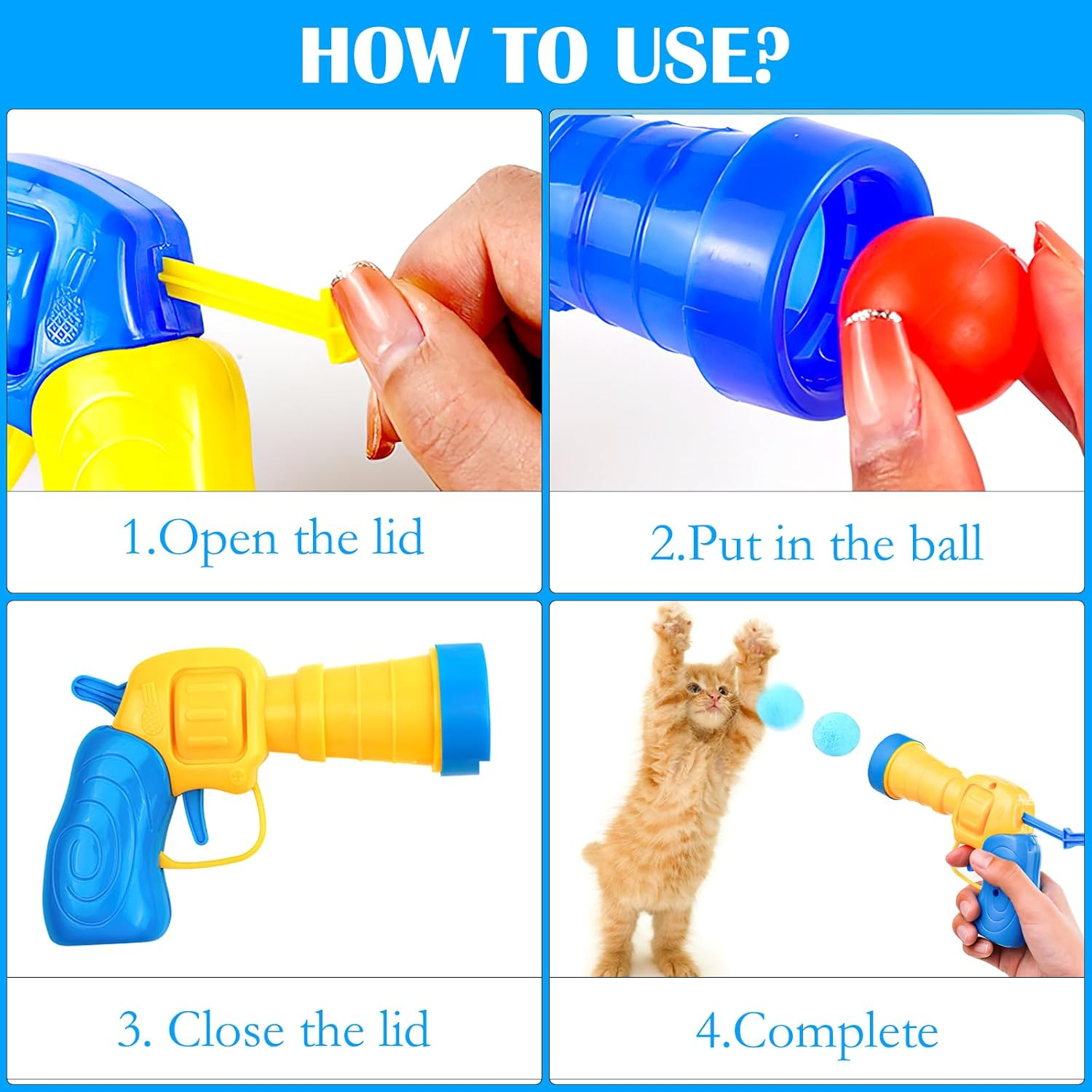 HOW TO USE?

1.Open the lid

2.Put in the ball

3. Close the lid

4.Complete