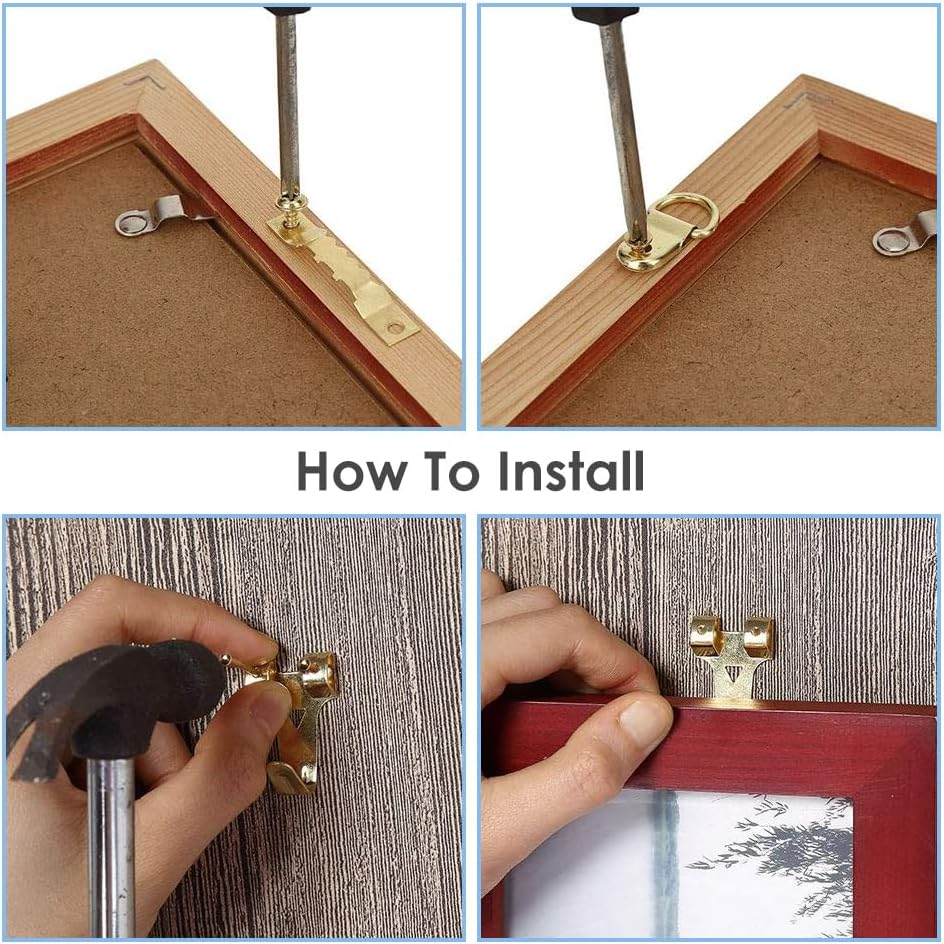 How To Install