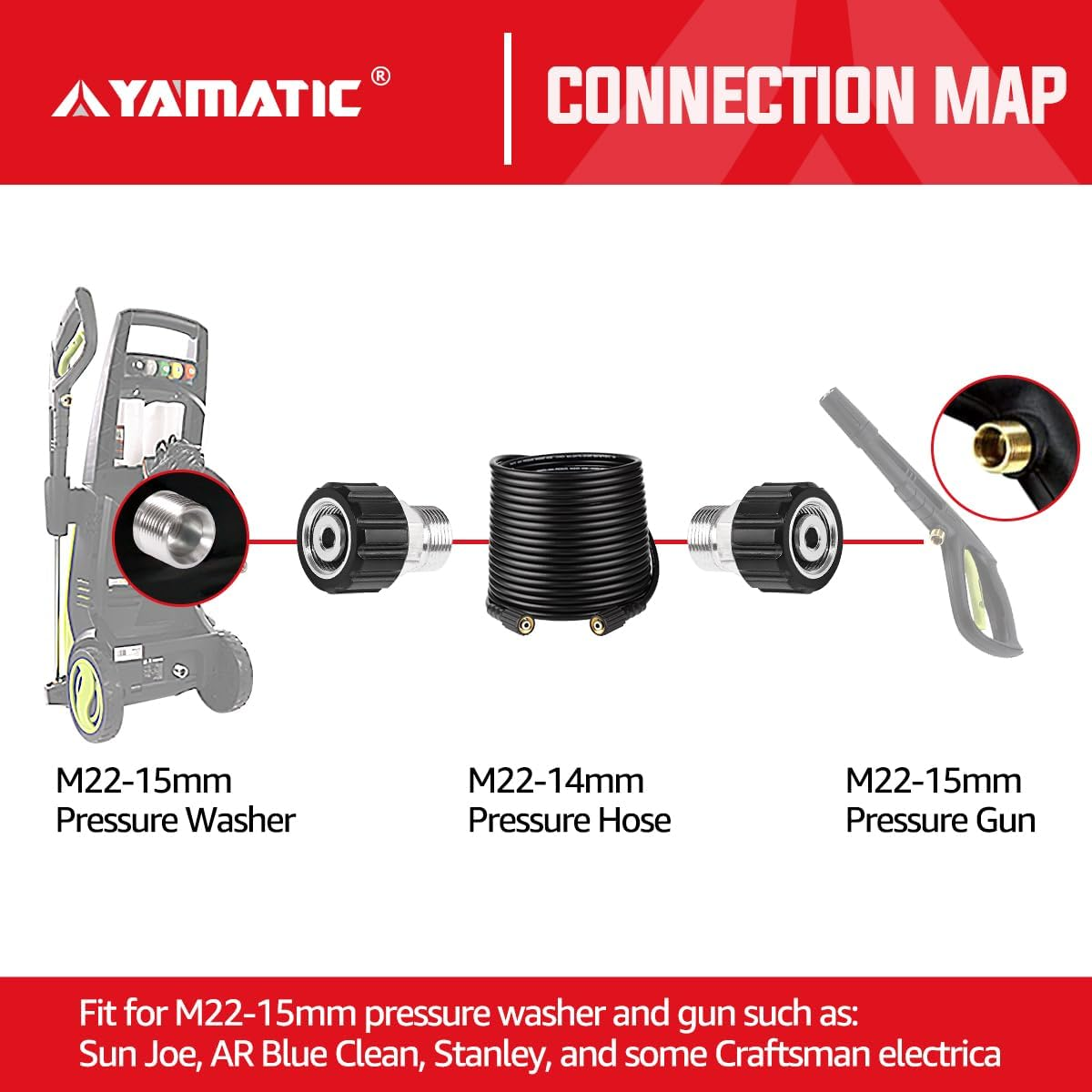 YAMATIC®

CONNECTION MAP

M22-15mm
Pressure Washer

M22-14mm
Pressure Hose

M22-15mm
Pressure Gun

Fit for M22-15mm pressure washer and gun such as:
Sun Joe, AR Blue Clean, Stanley, and some Craftsman electrica