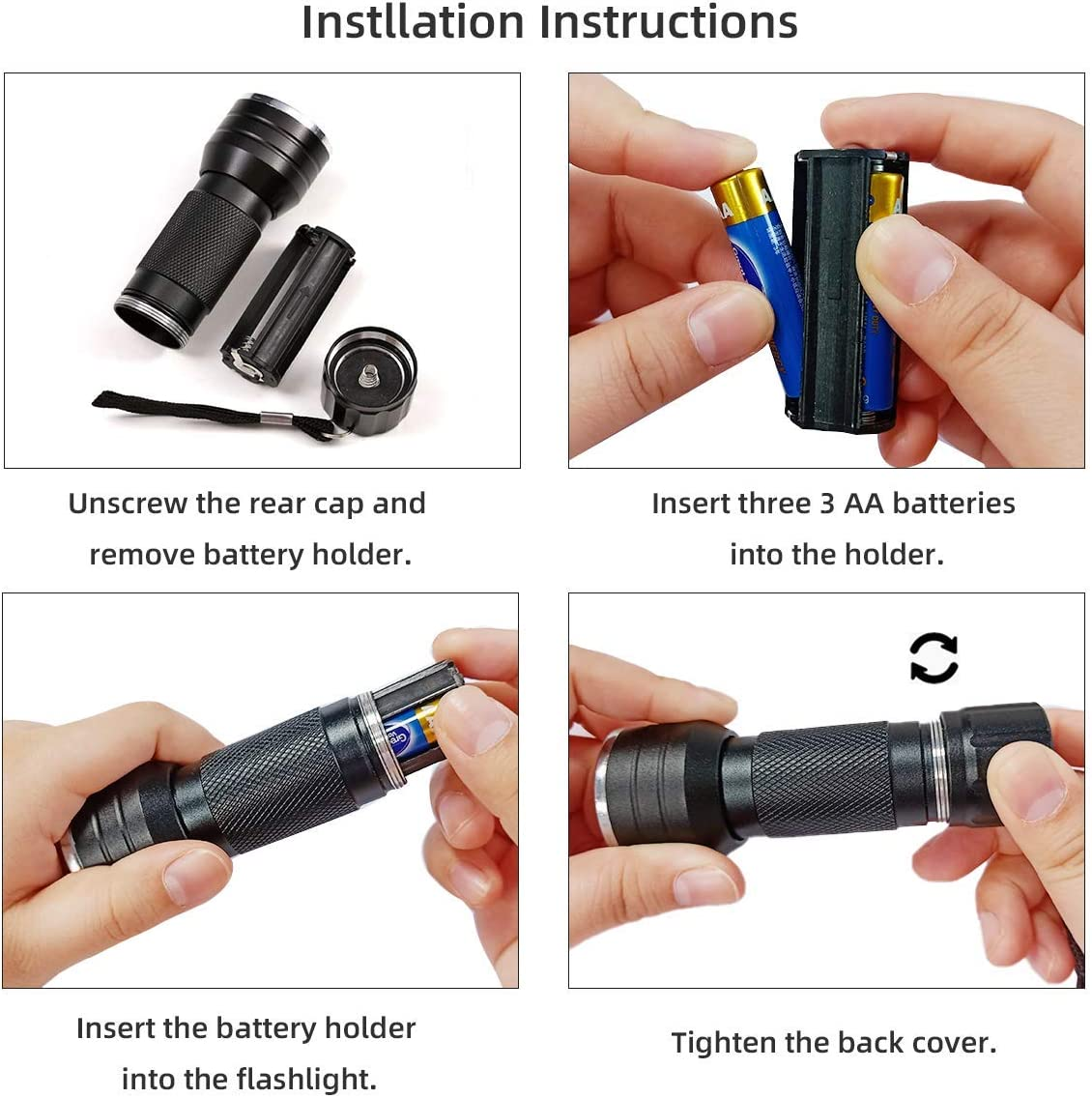 Instllation Instructions

Unscrew the rear cap and remove battery holder.

Insert three 3 AA batteries into the holder.

Insert the battery holder into the flashlight.

Tighten the back cover.