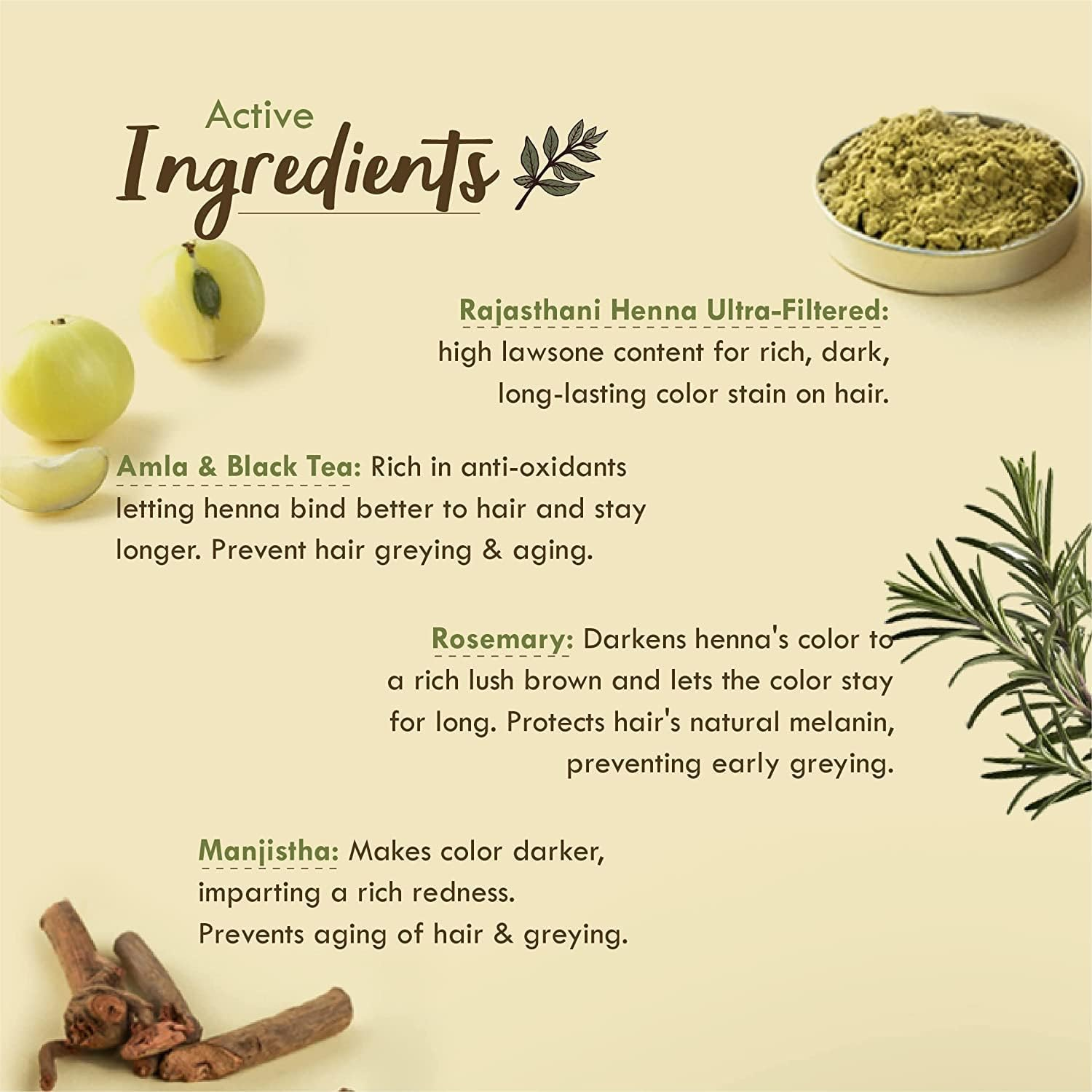 Active
Ingredients

Rajasthani Henna Ultra-Filtered: high lawsone content for rich, dark, long-lasting color stain on hair.

Amla & Black Tea: Rich in anti-oxidants letting henna bind better to hair and stay longer. Prevent hair greying & aging.

Rosemary: Darkens henna's color to a rich lush brown and lets the color stay for long. Protects hair's natural melanin, preventing early greying.

Manjistha: Makes color darker, imparting a rich redness. Prevents aging of hair & greying.