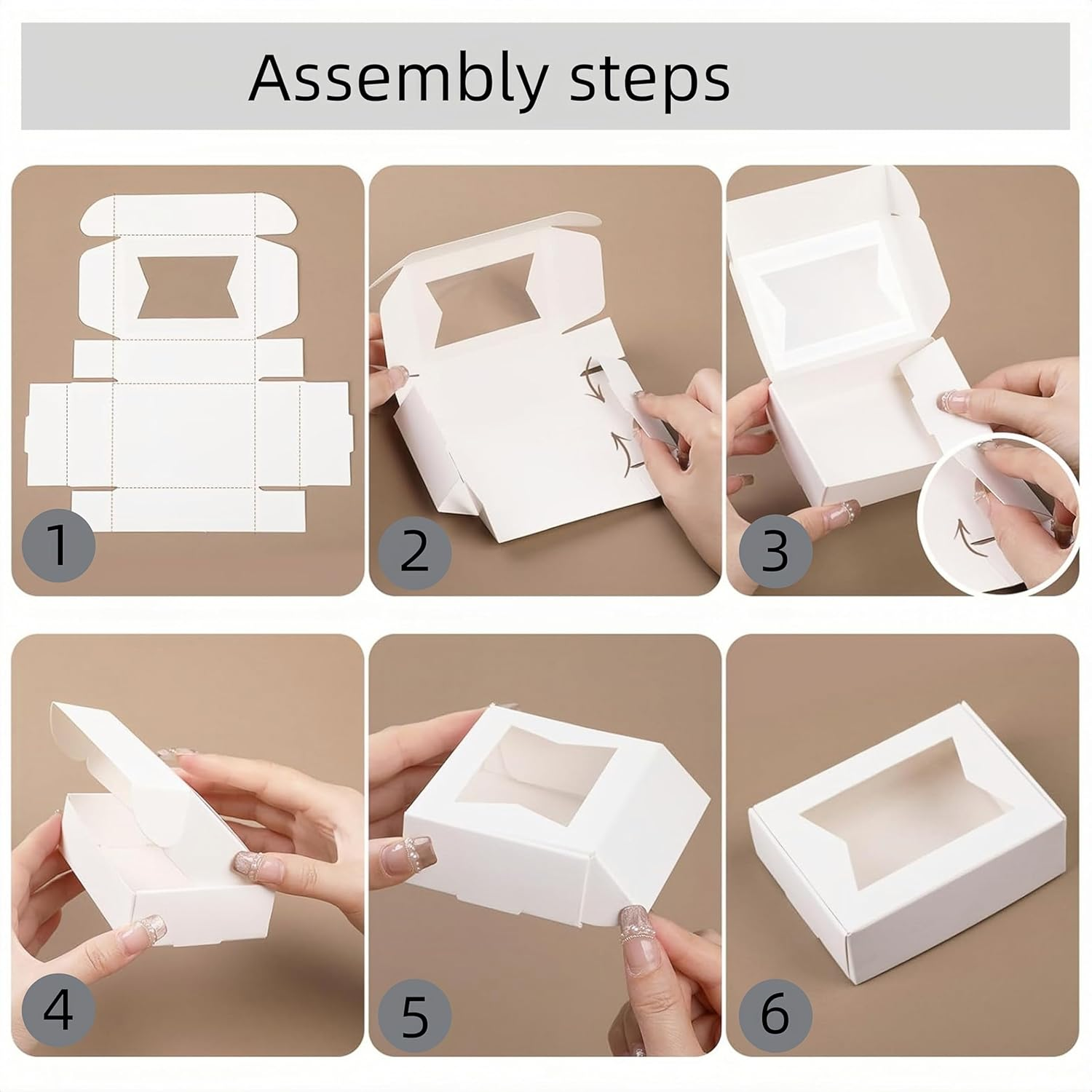 Assembly steps

1

2

3

4

5

6