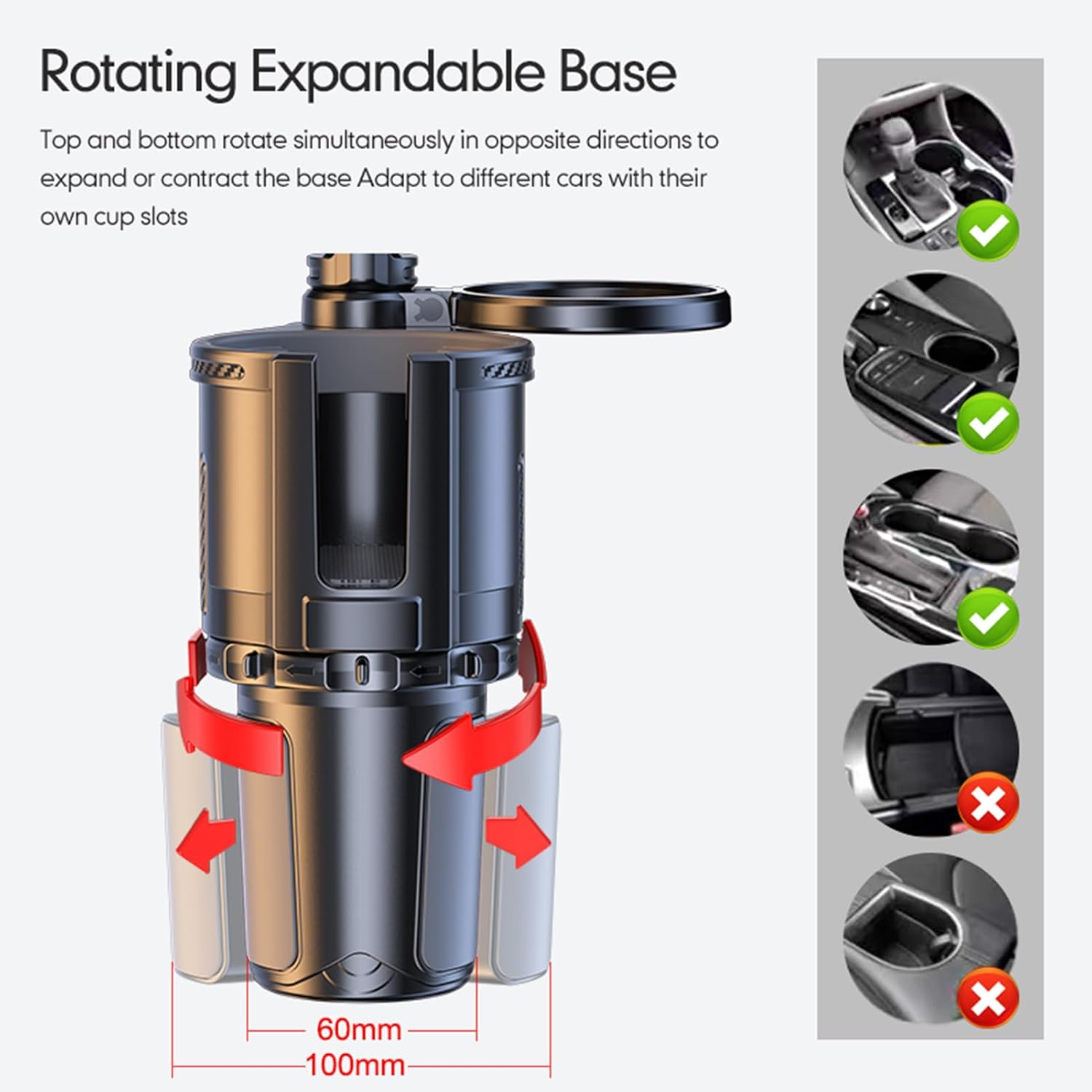 Rotating Expandable Base

Top and bottom rotate simultaneously in opposite directions to expand or contract the base Adapt to different cars with their own cup slots

60mm
100mm