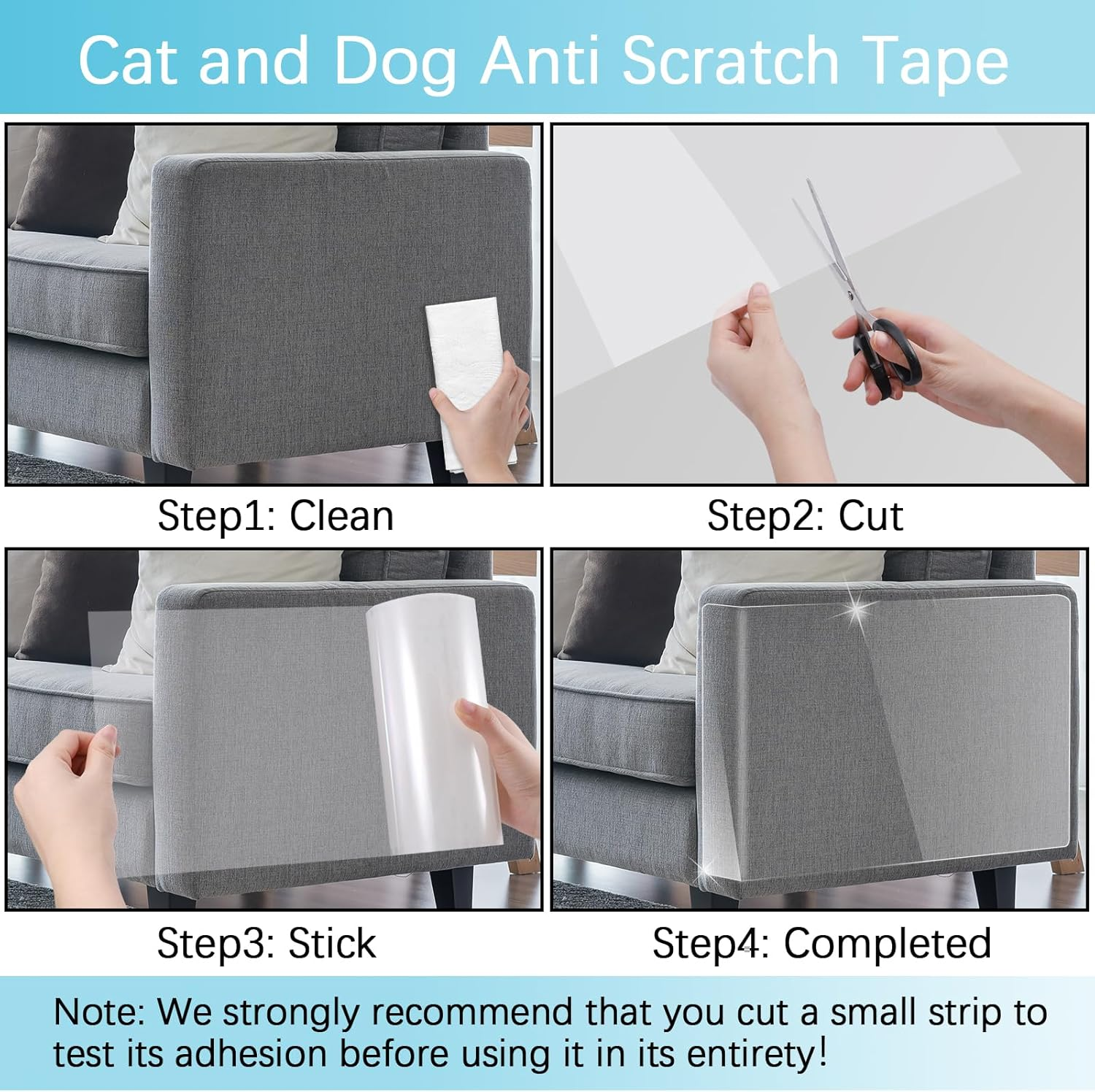 Cat and Dog Anti Scratch Tape

Step1: Clean

Step2: Cut

Step3: Stick

Step4: Completed

Note: We strongly recommend that you cut a small strip to test its adhesion before using it in its entirety!