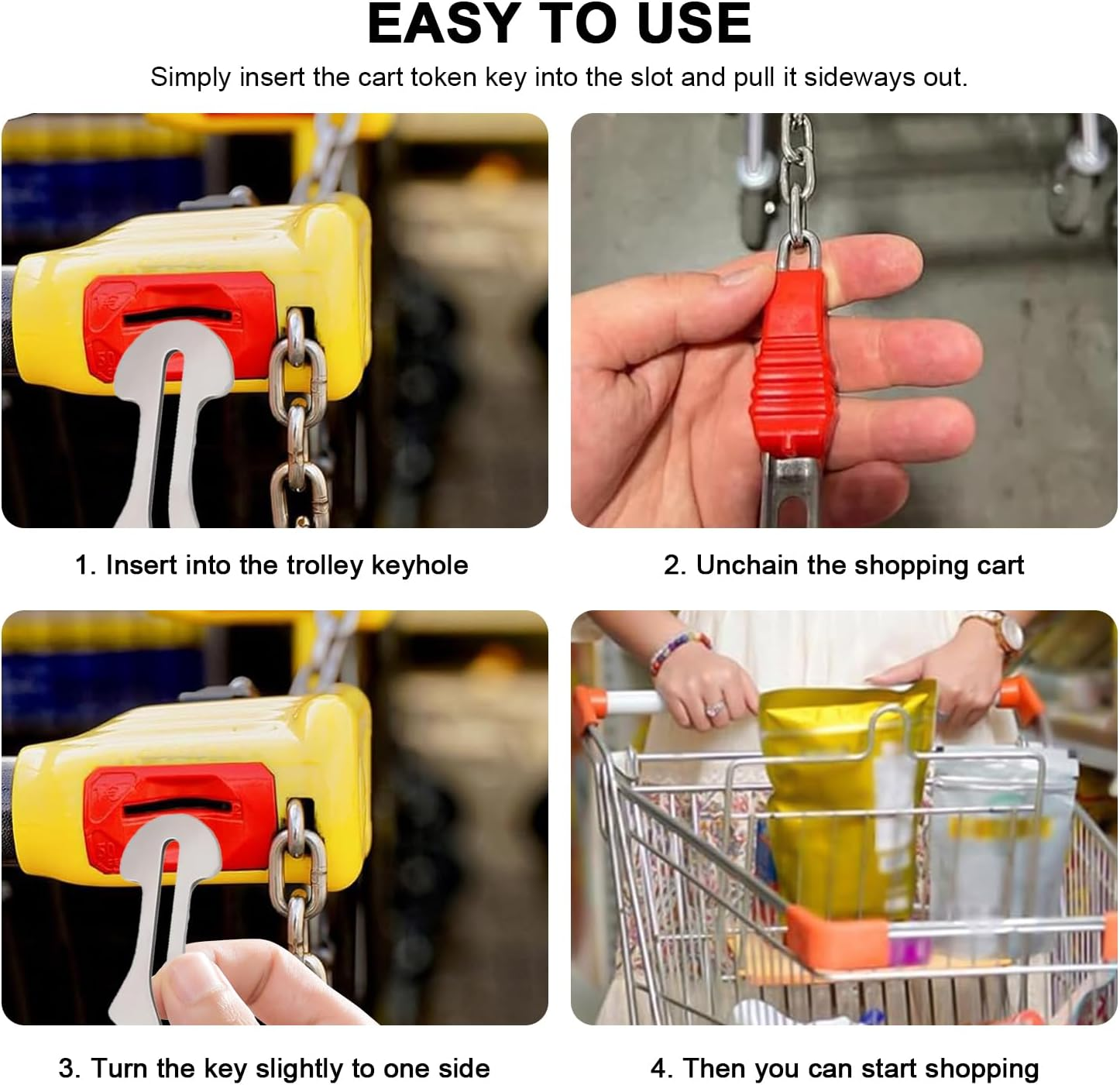 EASY TO USE

Simply insert the cart token key into the slot and pull it sideways out.

1. Insert into the trolley keyhole

2. Unchain the shopping cart

3. Turn the key slightly to one side

4. Then you can start shopping