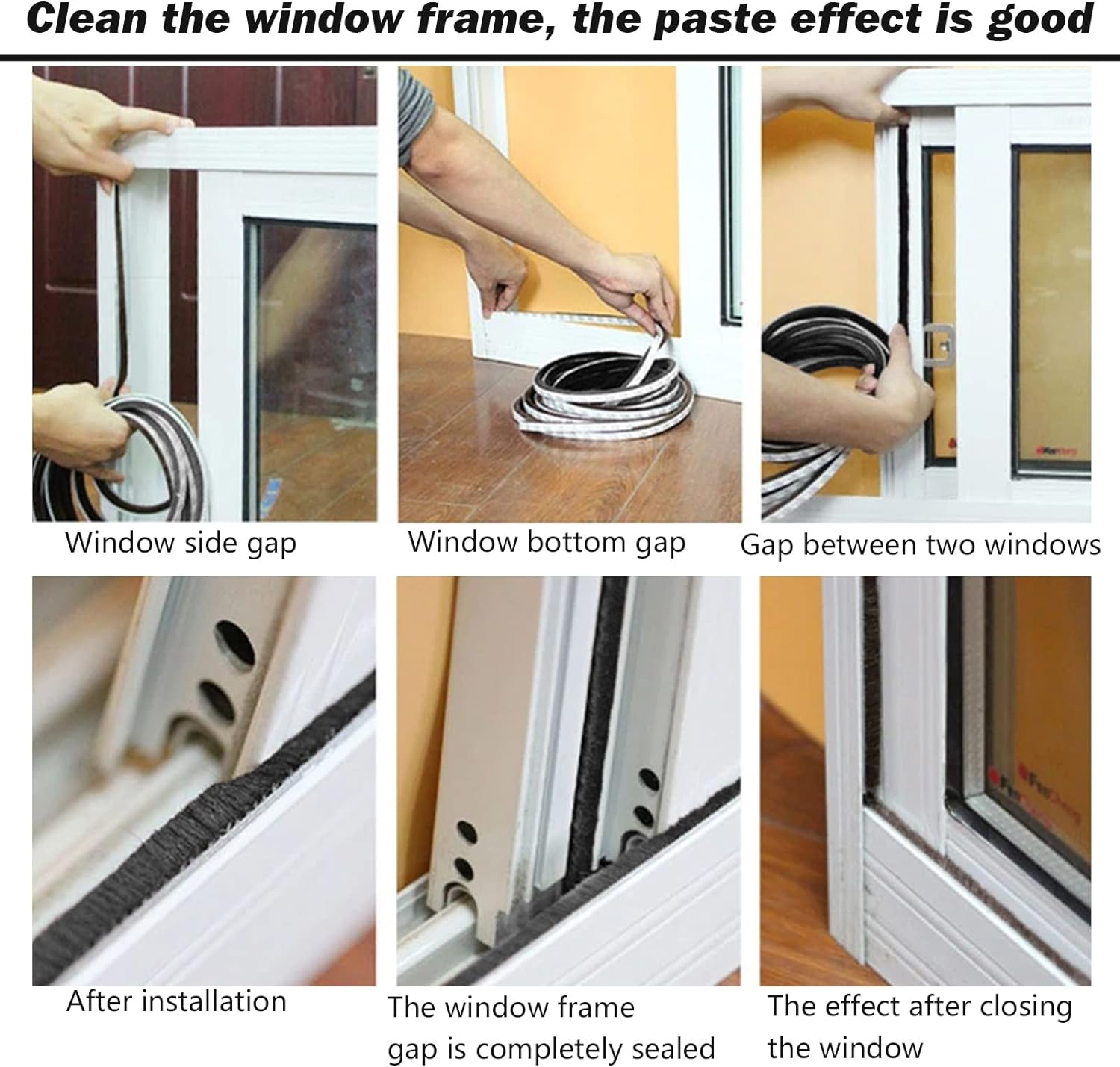 Clean the window frame, the paste effect is good

Window side gap

Window bottom gap

Gap between two windows

After installation

The window frame gap is completely sealed

The effect after closing the window