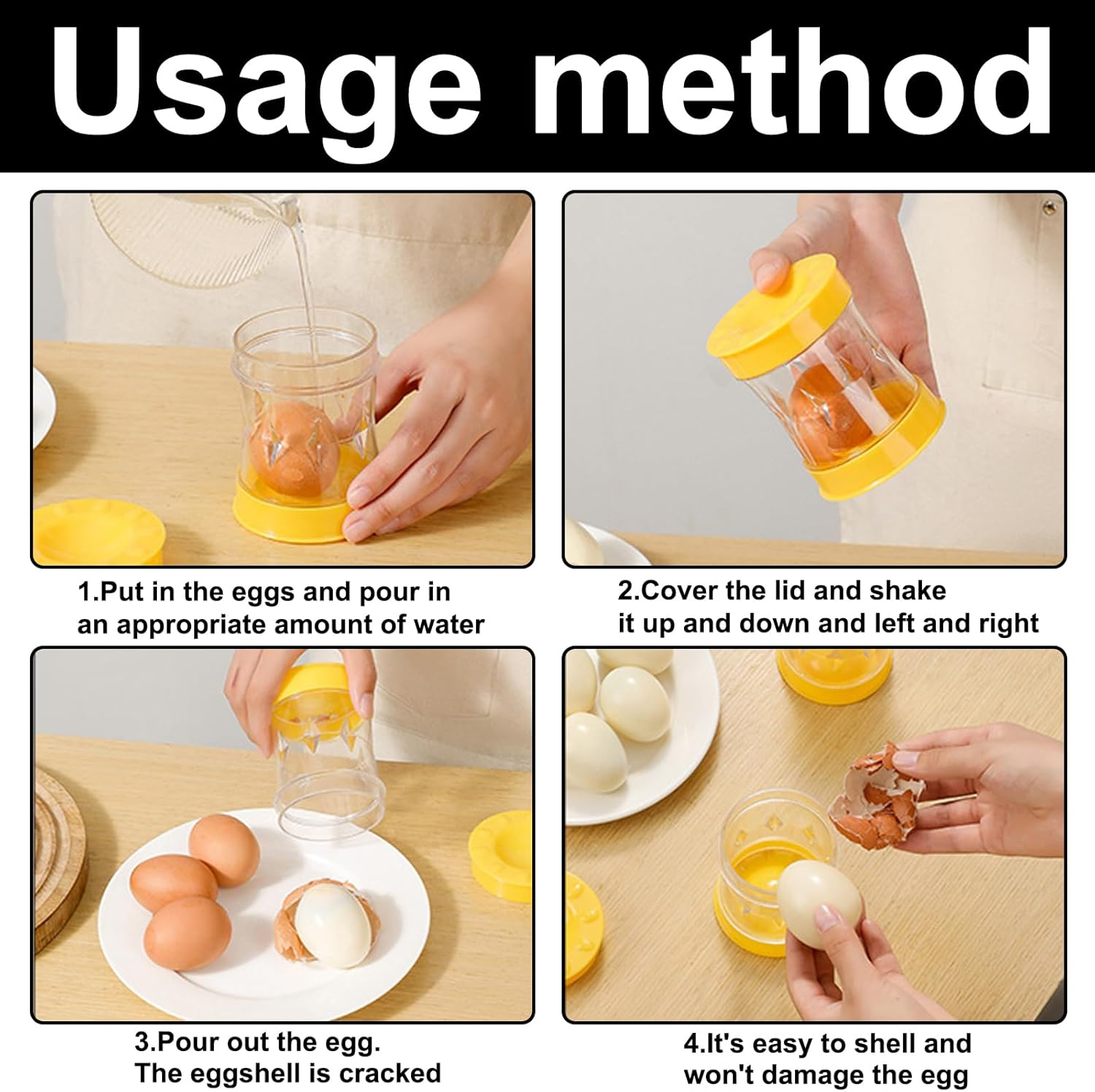 Usage method

1.Put in the eggs and pour in an appropriate amount of water

2.Cover the lid and shake it up and down and left and right

3.Pour out the egg. The eggshell is cracked

4.It's easy to shell and won't damage the egg