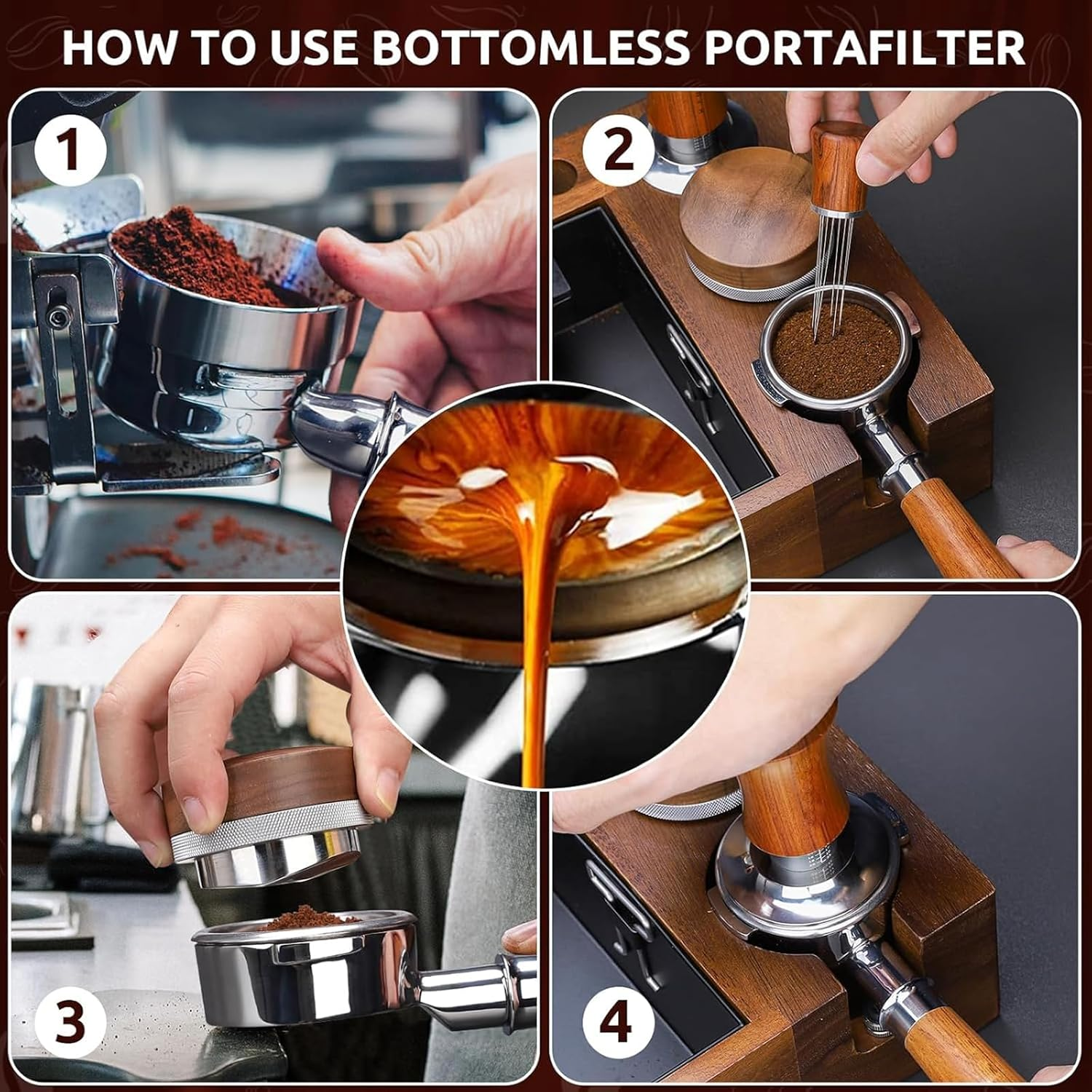 HOW TO USE BOTTOMLESS PORTAFILTER

1

2

3

4