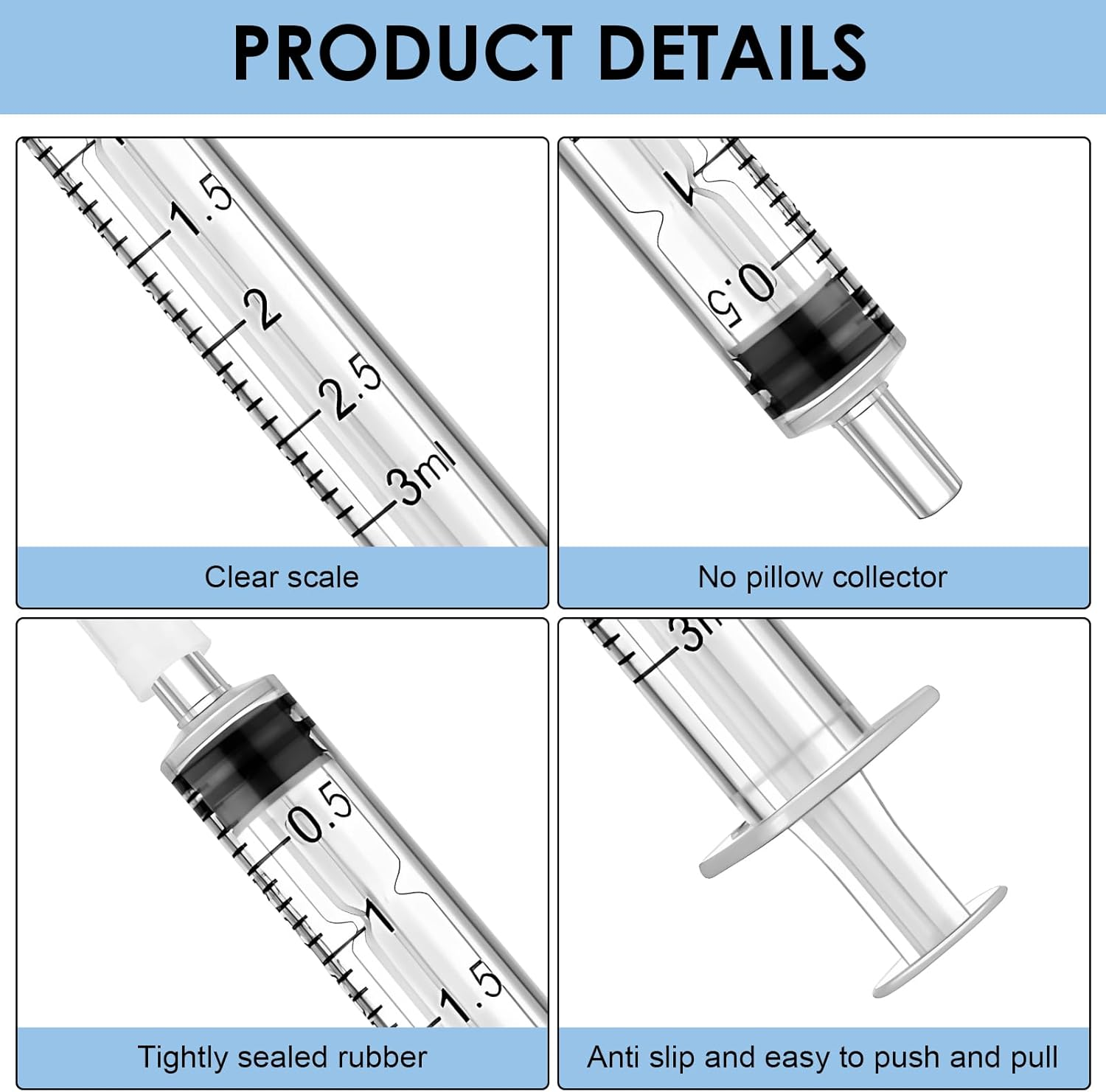 PRODUCT DETAILS

1.5
2
2.5
3ml

Clear scale

1
0.5

No pillow collector

0.5
1
1.5

Tightly sealed rubber

3m

Anti slip and easy to push and pull