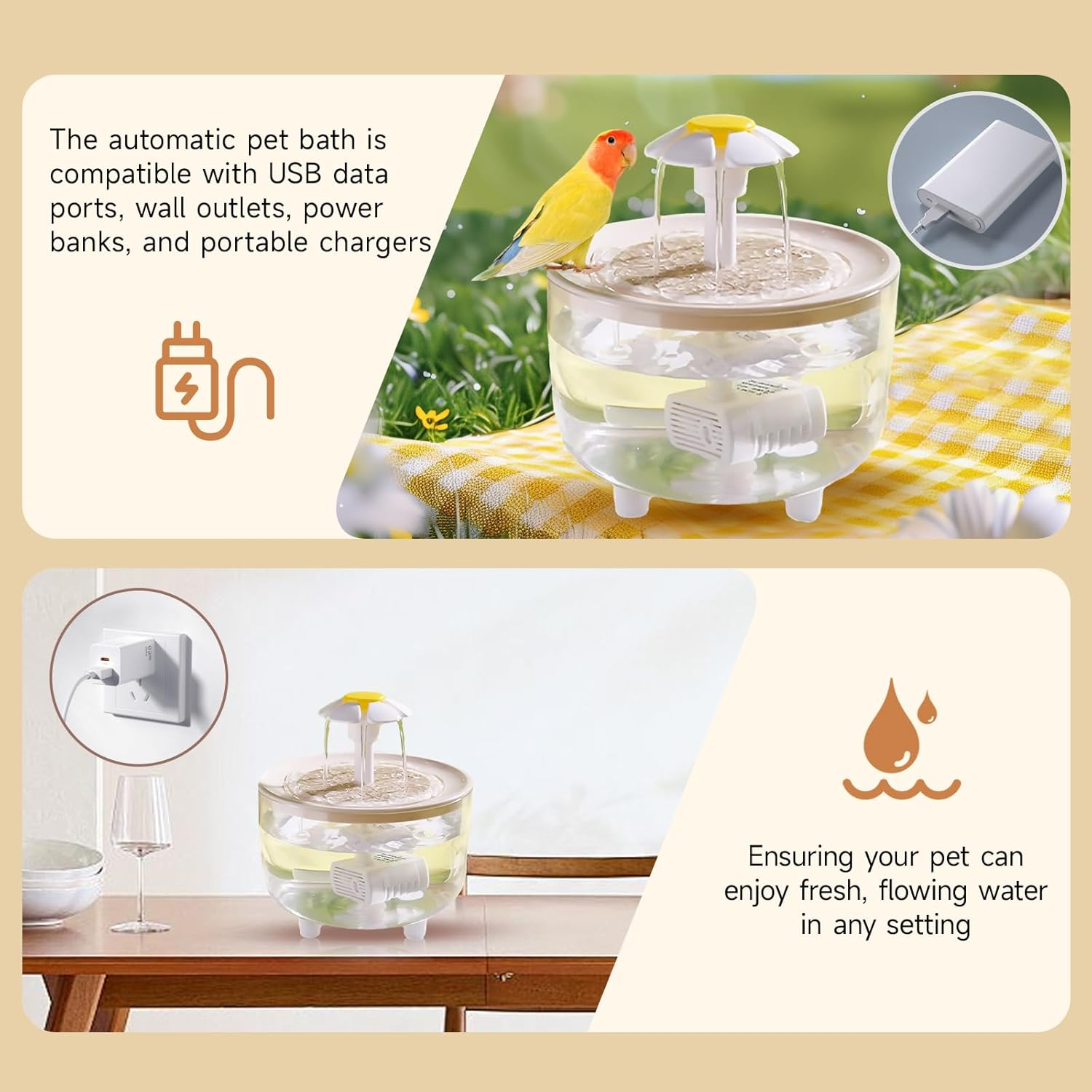 The automatic pet bath is compatible with USB data ports, wall outlets, power banks, and portable chargers

Ensuring your pet can enjoy fresh, flowing water in any setting