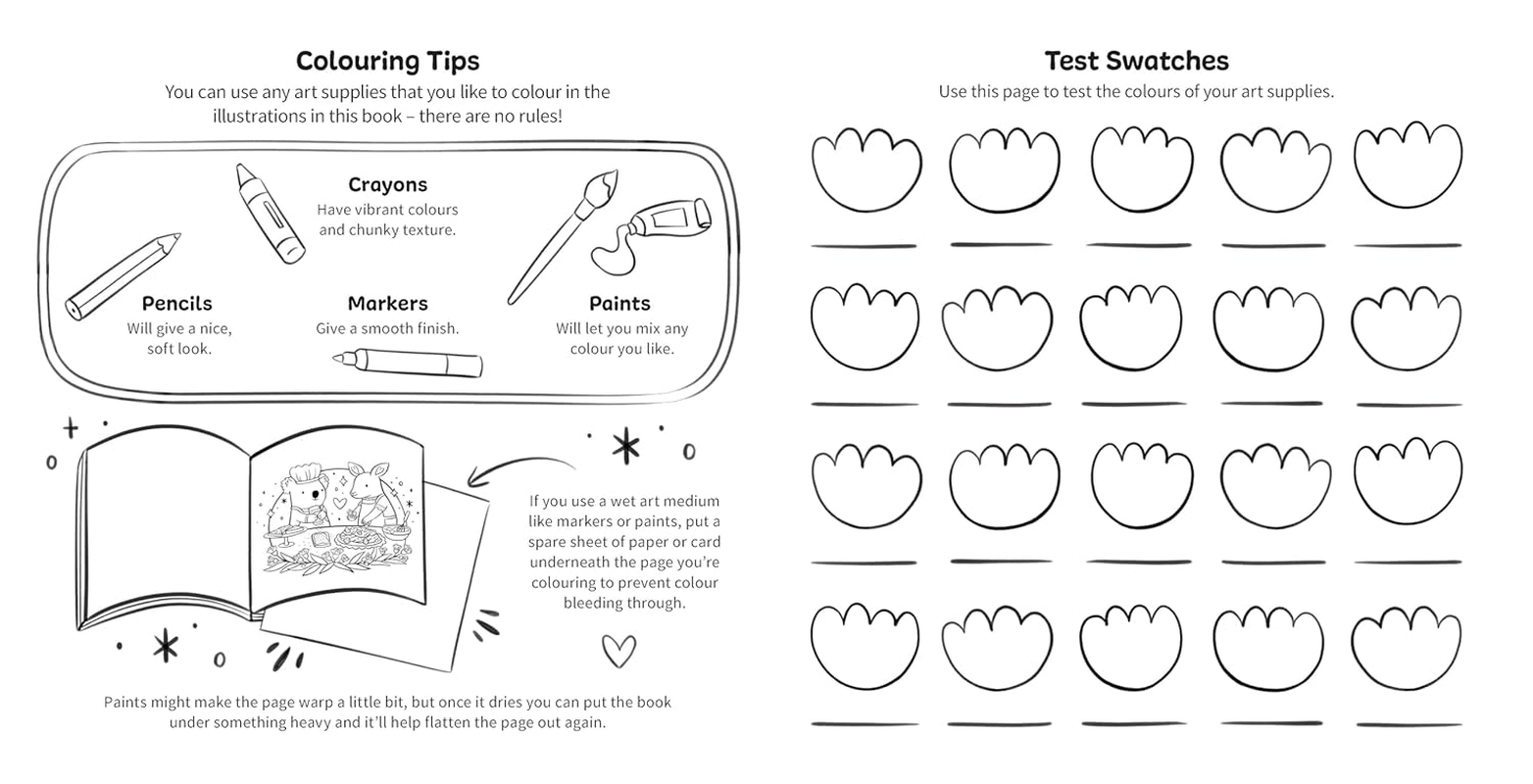 Colouring Tips

You can use any art supplies that you like to colour in the illustrations in this book – there are no rules!

Crayons
Have vibrant colours and chunky texture.

Pencils
Will give a nice, soft look.

Markers
Give a smooth finish.

Paints
Will let you mix any colour you like.

If you use a wet art medium like markers or paints, put a spare sheet of paper or card underneath the page you're colouring to prevent colour bleeding through.

Paints might make the page warp a little bit, but once it dries you can put the book under something heavy and it'll help flatten the page out again.

Test Swatches

Use this page to test the colours of your art supplies.