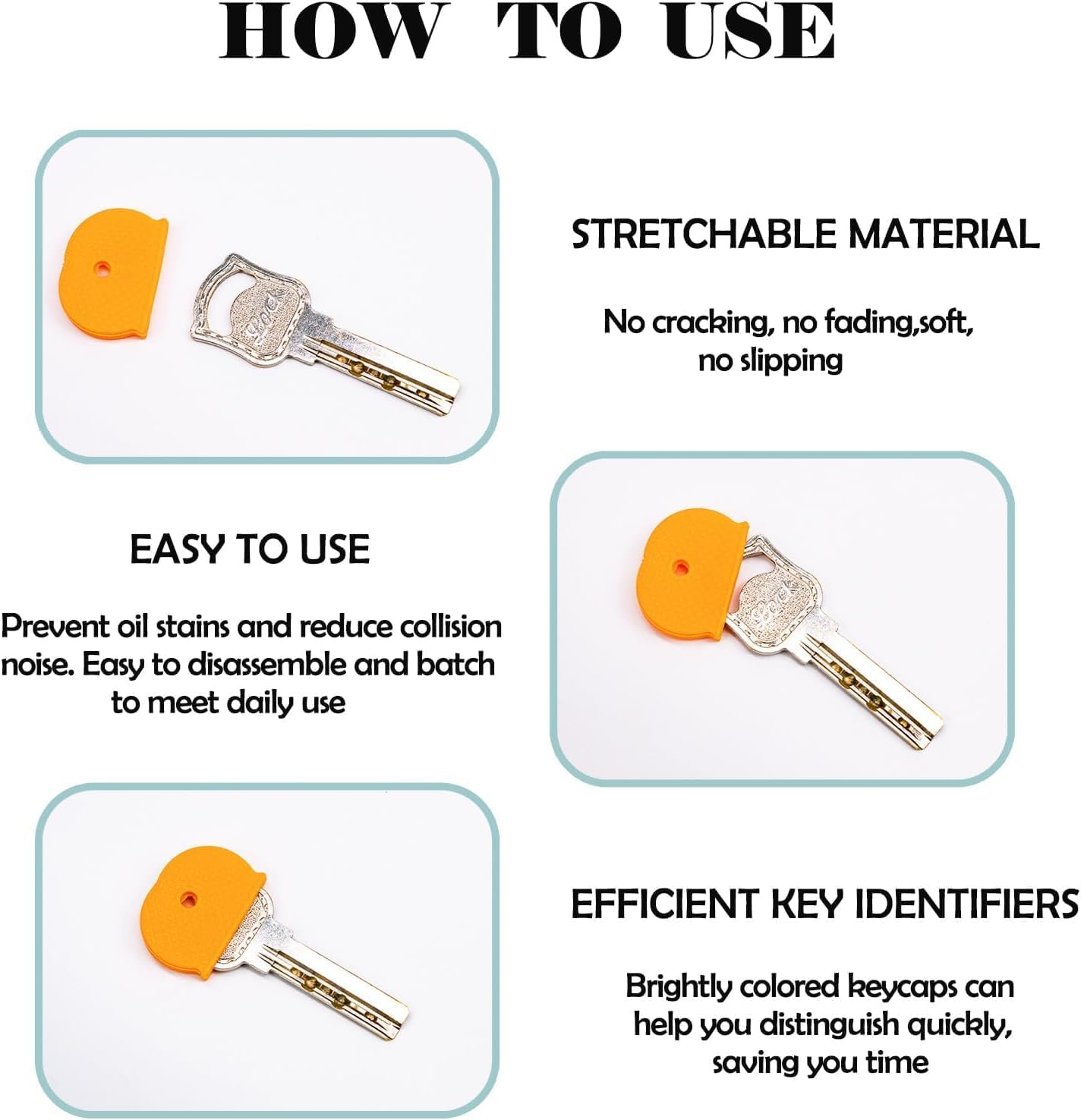 HOW TO USE

Lock

STRETCHABLE MATERIAL

No cracking, no fading,soft, no slipping

EASY TO USE

Prevent oil stains and reduce collision noise. Easy to disassemble and batch to meet daily use

Lock

EFFICIENT KEY IDENTIFIERS

Brightly colored keycaps can help you distinguish quickly, saving you time