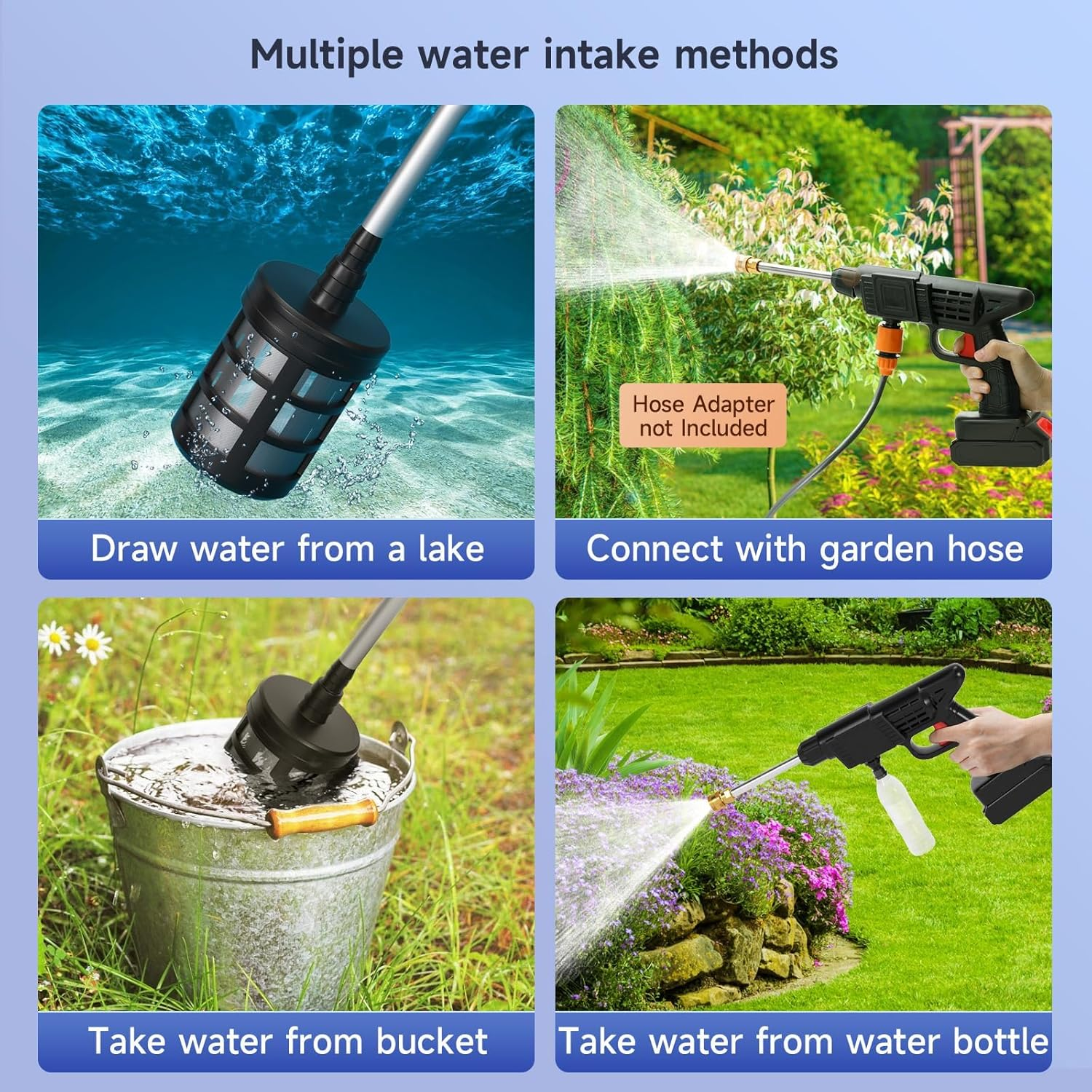 Multiple water intake methods

Draw water from a lake

Hose Adapter not Included

Connect with garden hose

Take water from bucket

Take water from water bottle