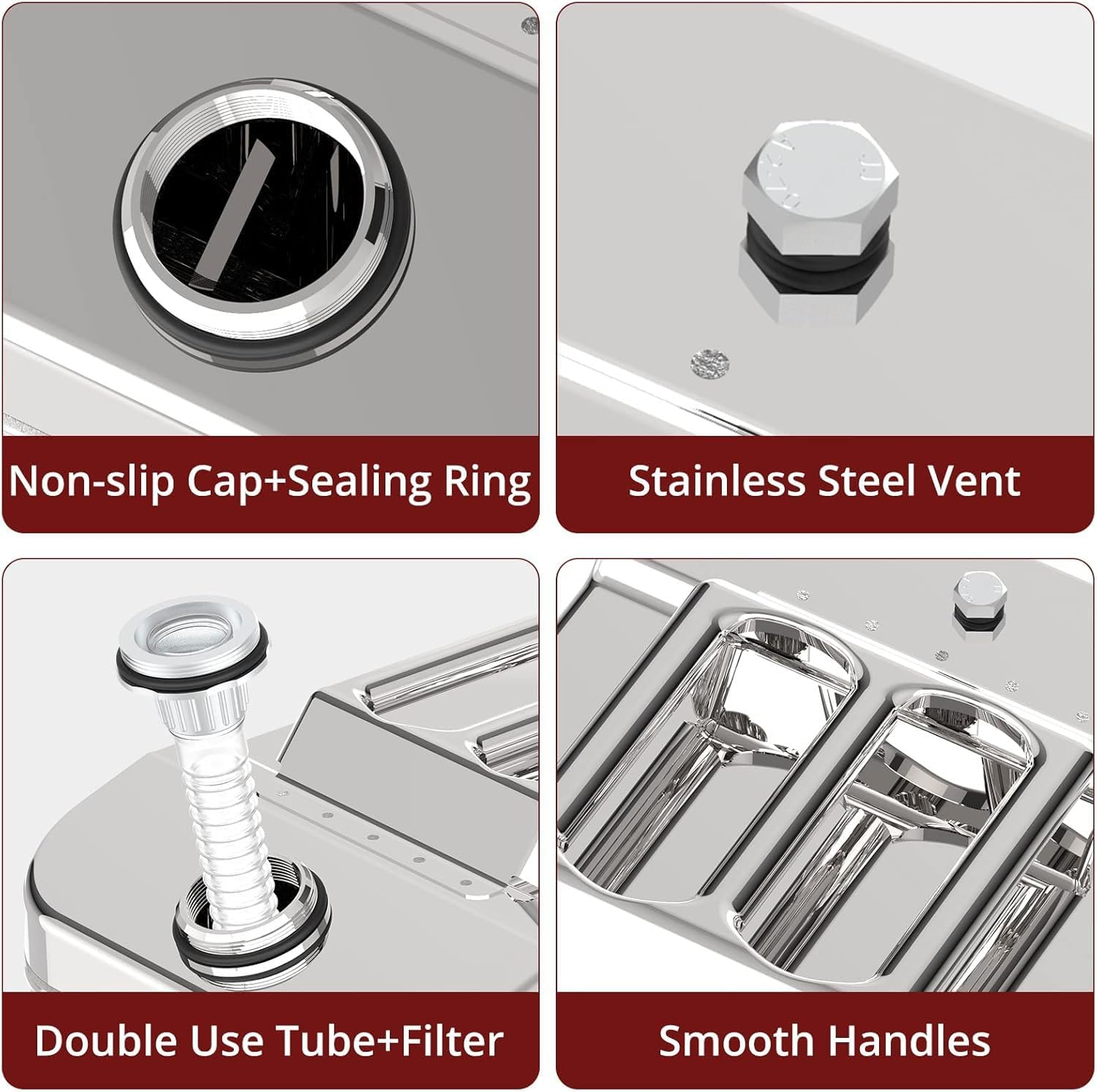 Non-slip Cap+Sealing Ring

Stainless Steel Vent

Double Use Tube+Filter

Smooth Handles