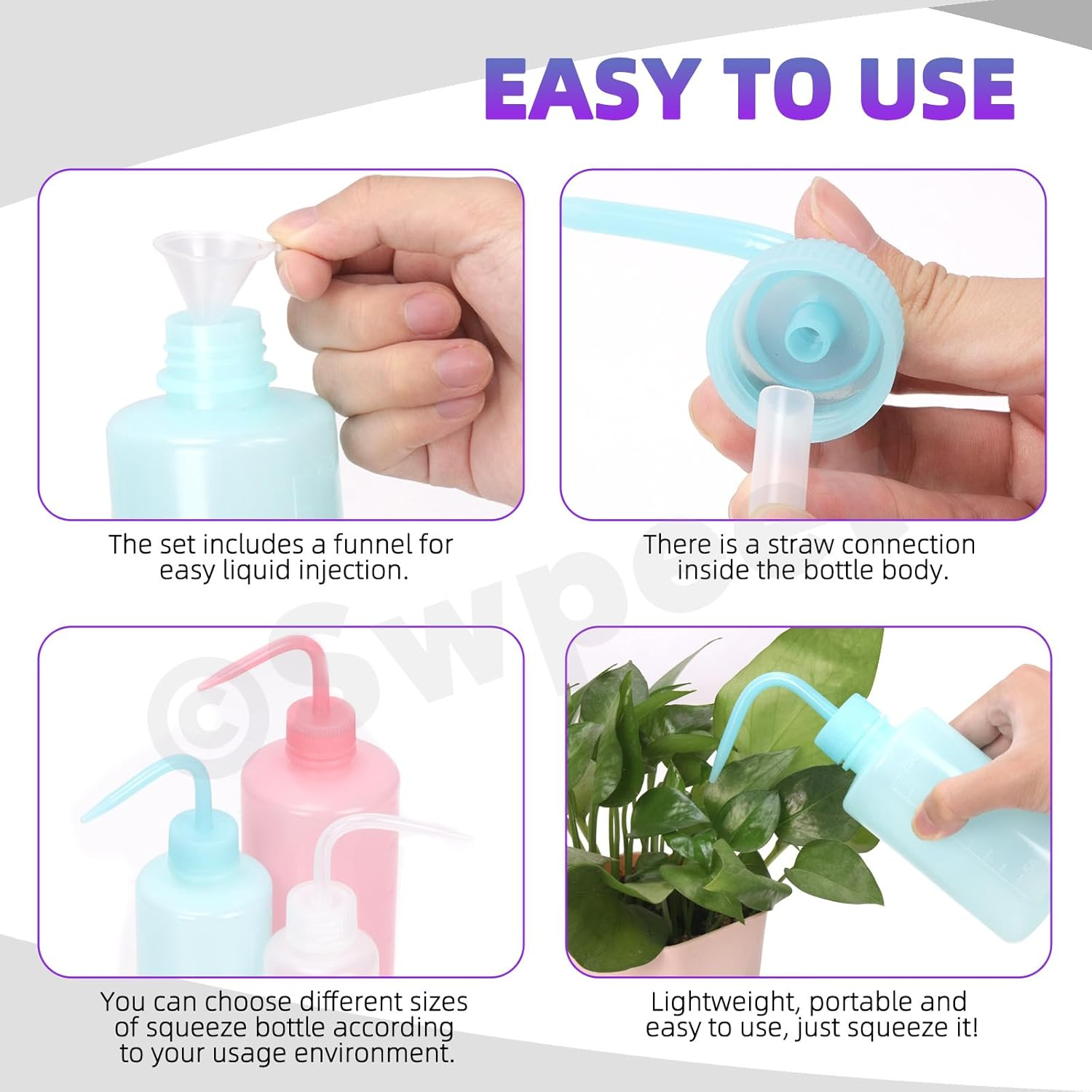 EASY TO USE

The set includes a funnel for easy liquid injection.

There is a straw connection inside the bottle body.

©Swpeet

You can choose different sizes of squeeze bottle according to your usage environment.

Lightweight, portable and easy to use, just squeeze it!