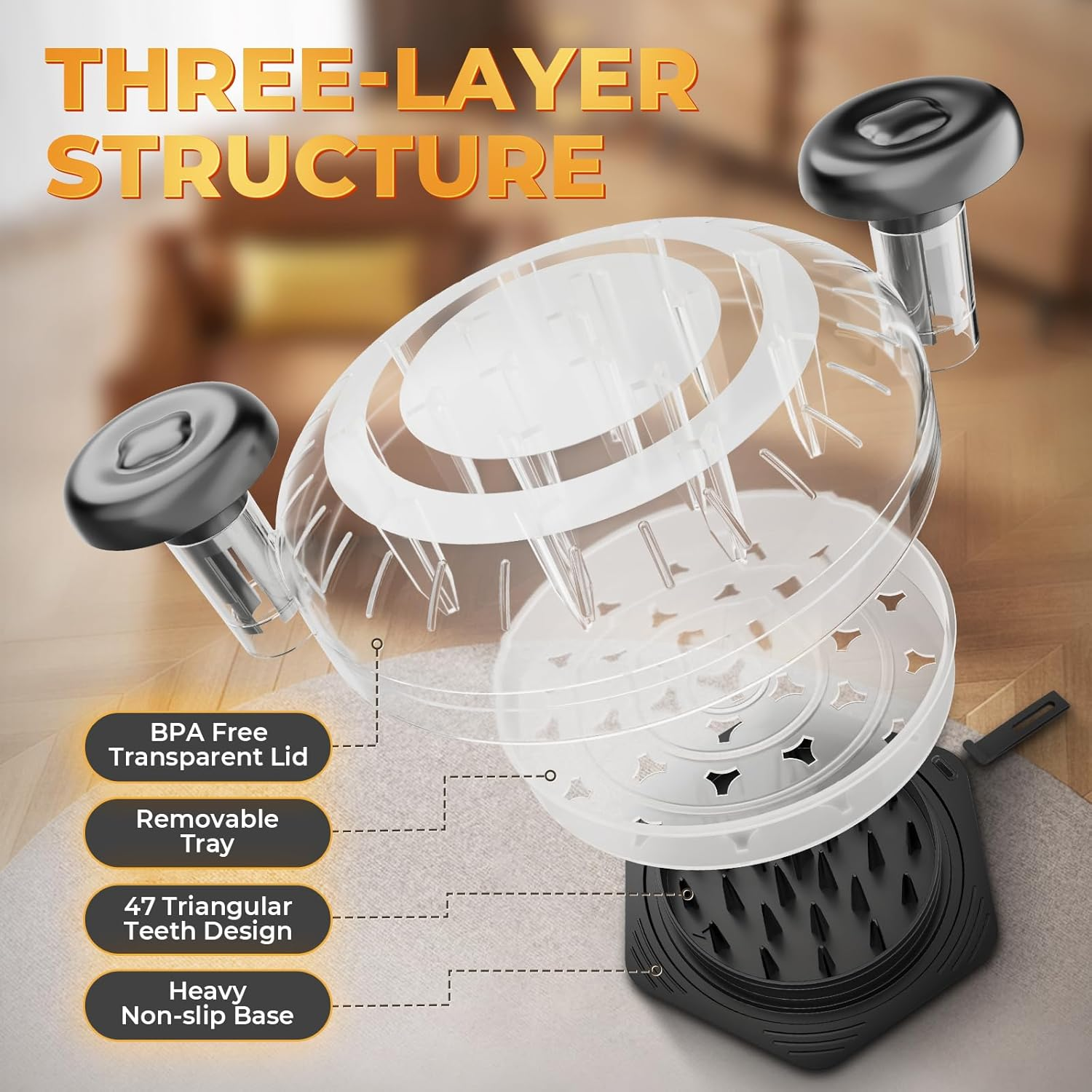 THREE-LAYER STRUCTURE

BPA Free Transparent Lid

Removable Tray

47 Triangular Teeth Design

Heavy Non-slip Base