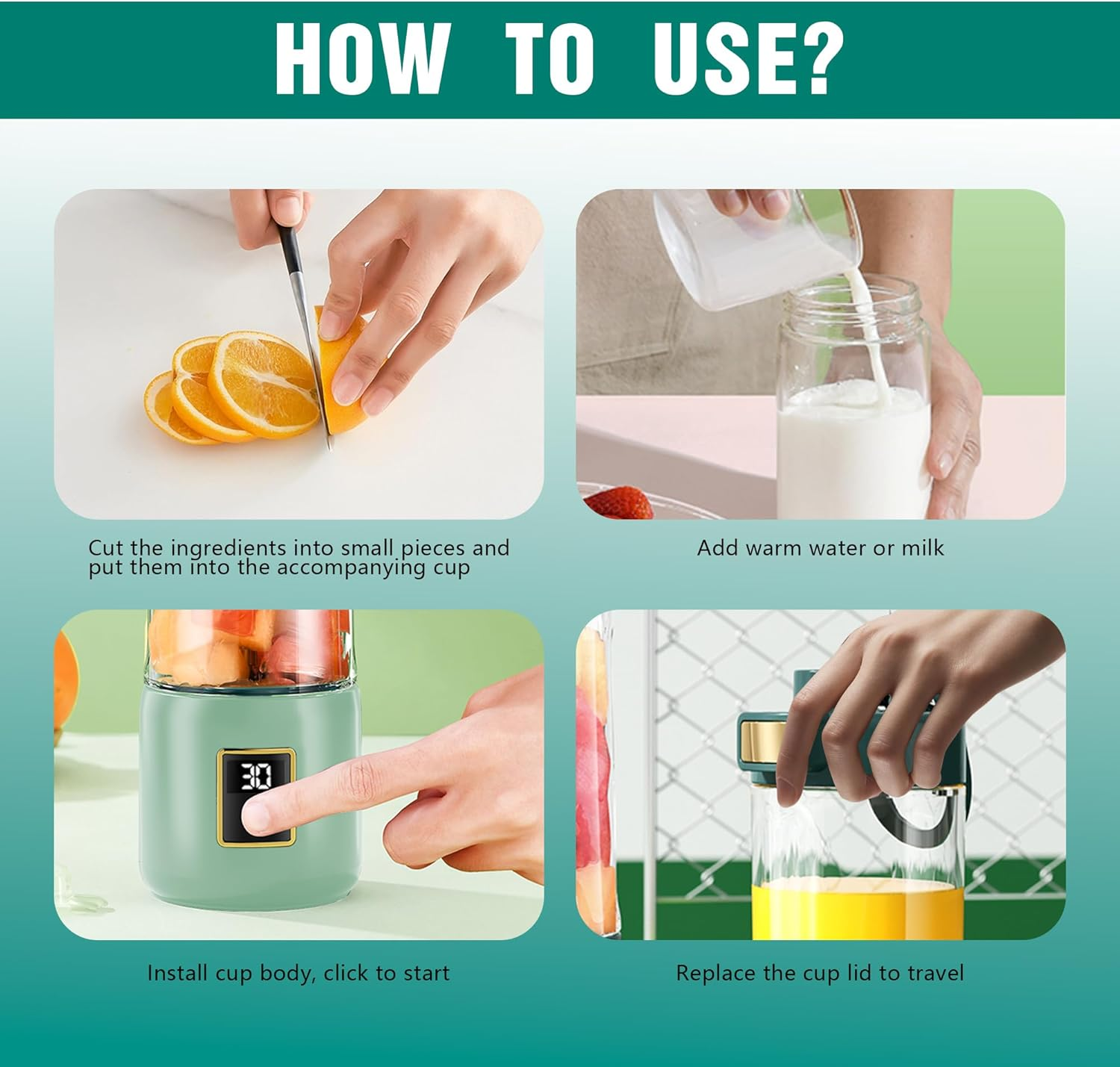 HOW TO USE?

Cut the ingredients into small pieces and put them into the accompanying cup

Add warm water or milk

30

Install cup body, click to start

Replace the cup lid to travel