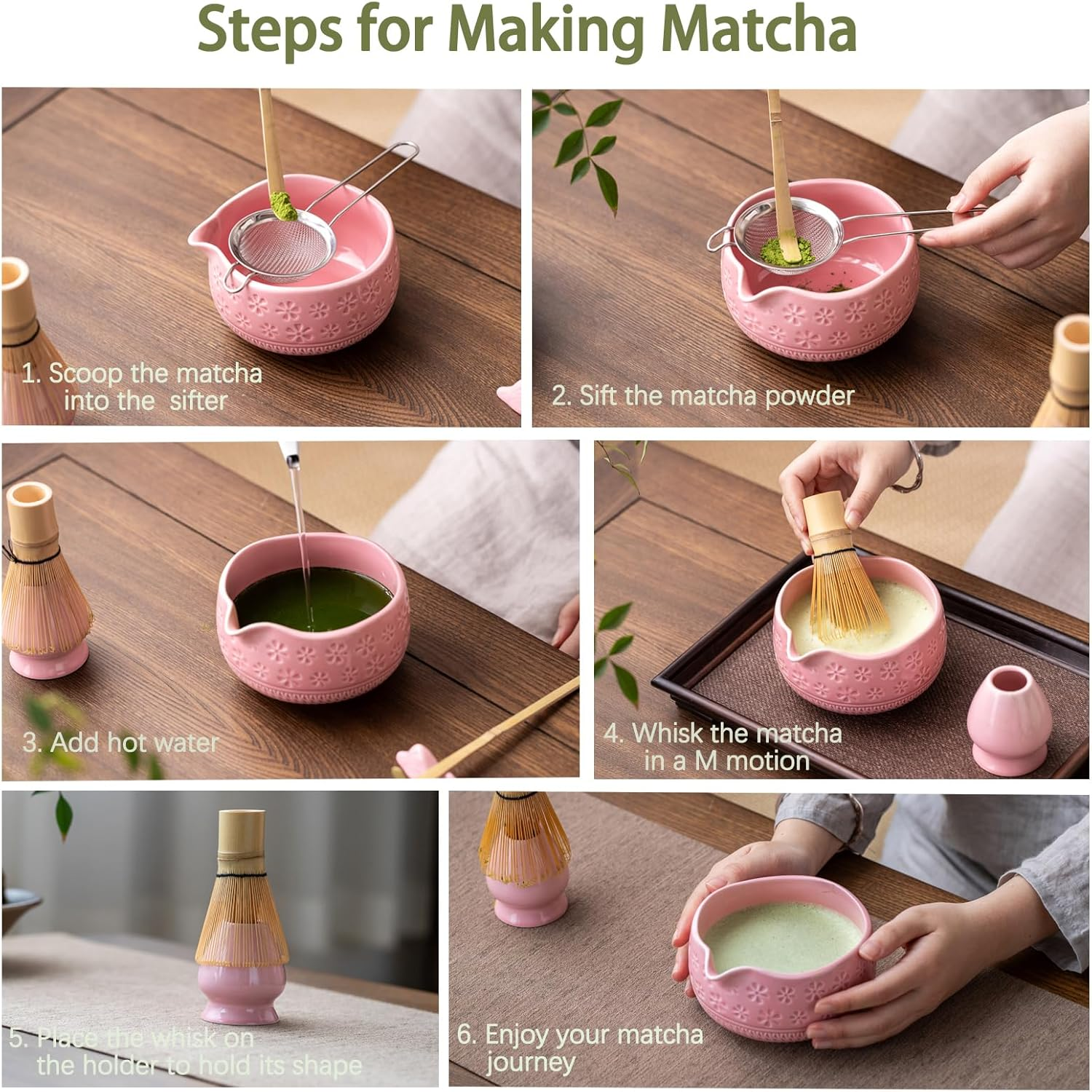 Steps for Making Matcha

1. Scoop the matcha into the sifter

2. Sift the matcha powder

3. Add hot water

4. Whisk the matcha in a M motion

5. Place the whisk on the holder to hold its shape

6. Enjoy your matcha journey