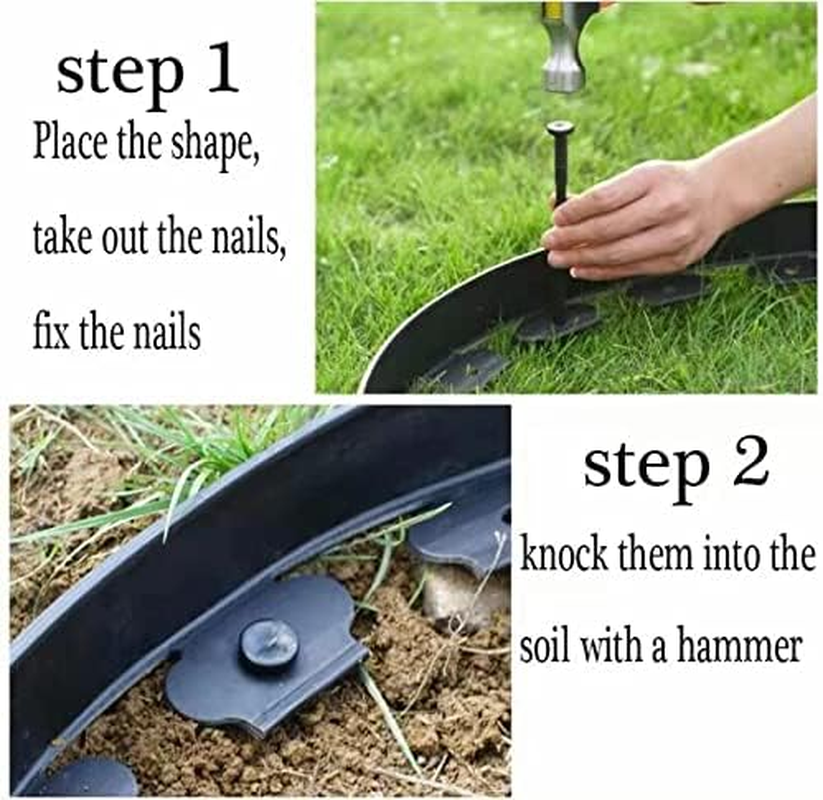 step 1
Place the shape,
take out the nails,
fix the nails

step 2
knock them into the soil with a hammer