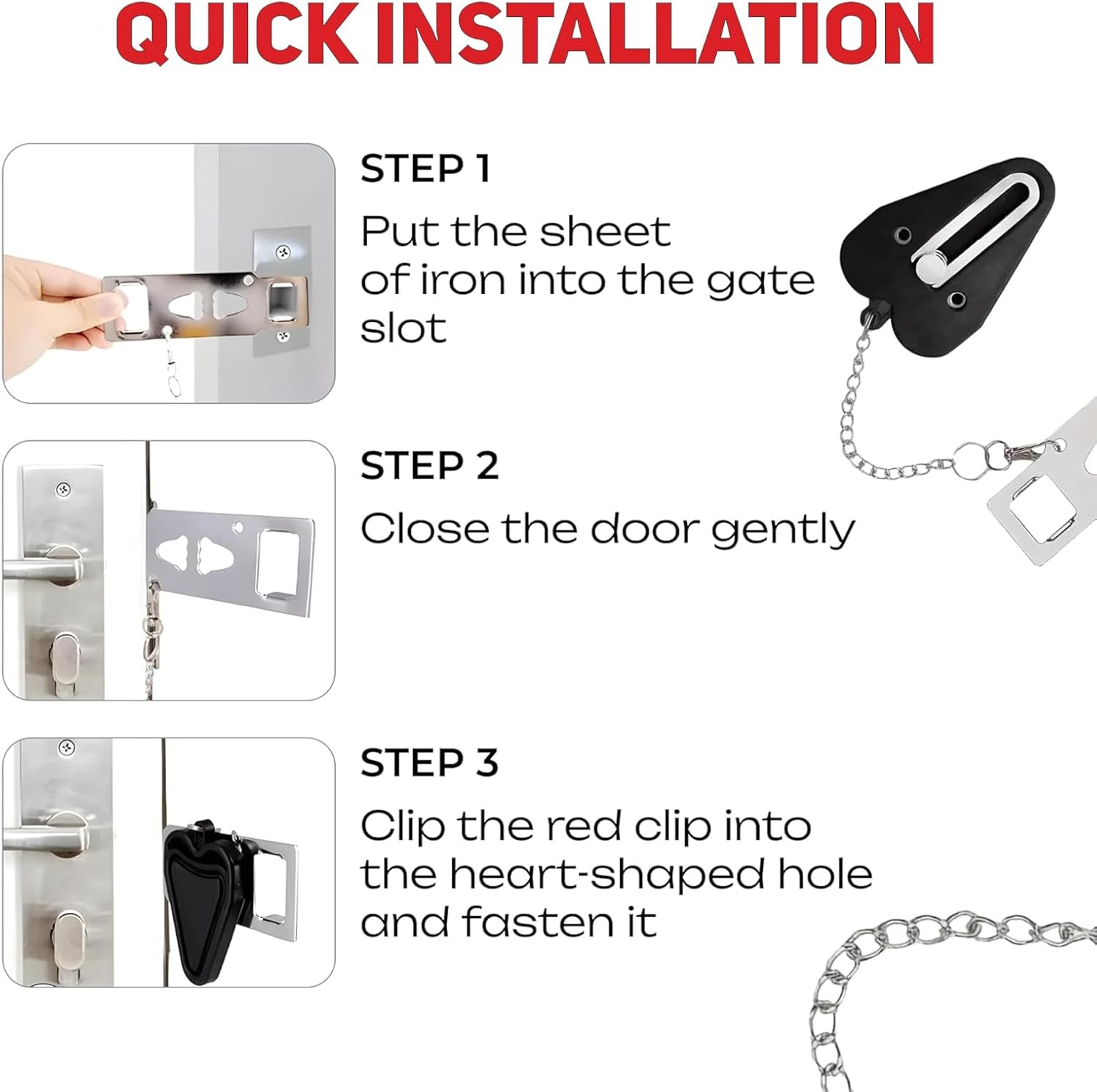 QUICK INSTALLATION

STEP 1

Put the sheet of iron into the gate slot

STEP 2

Close the door gently

STEP 3

Clip the red clip into the heart-shaped hole and fasten it