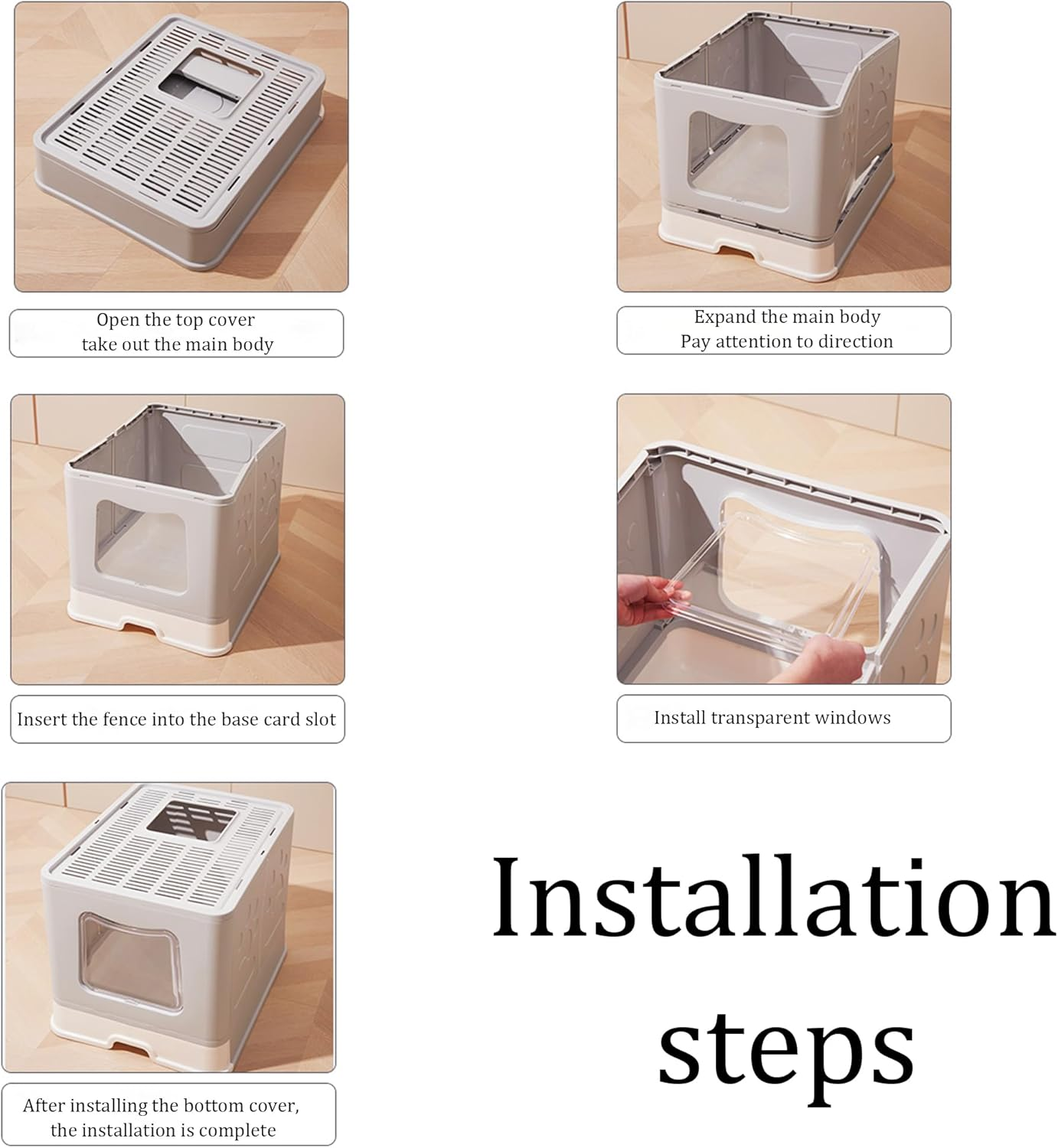 Open the top cover
take out the main body

Expand the main body
Pay attention to direction

Insert the fence into the base card slot

Install transparent windows

After installing the bottom cover,
the installation is complete

Installation steps