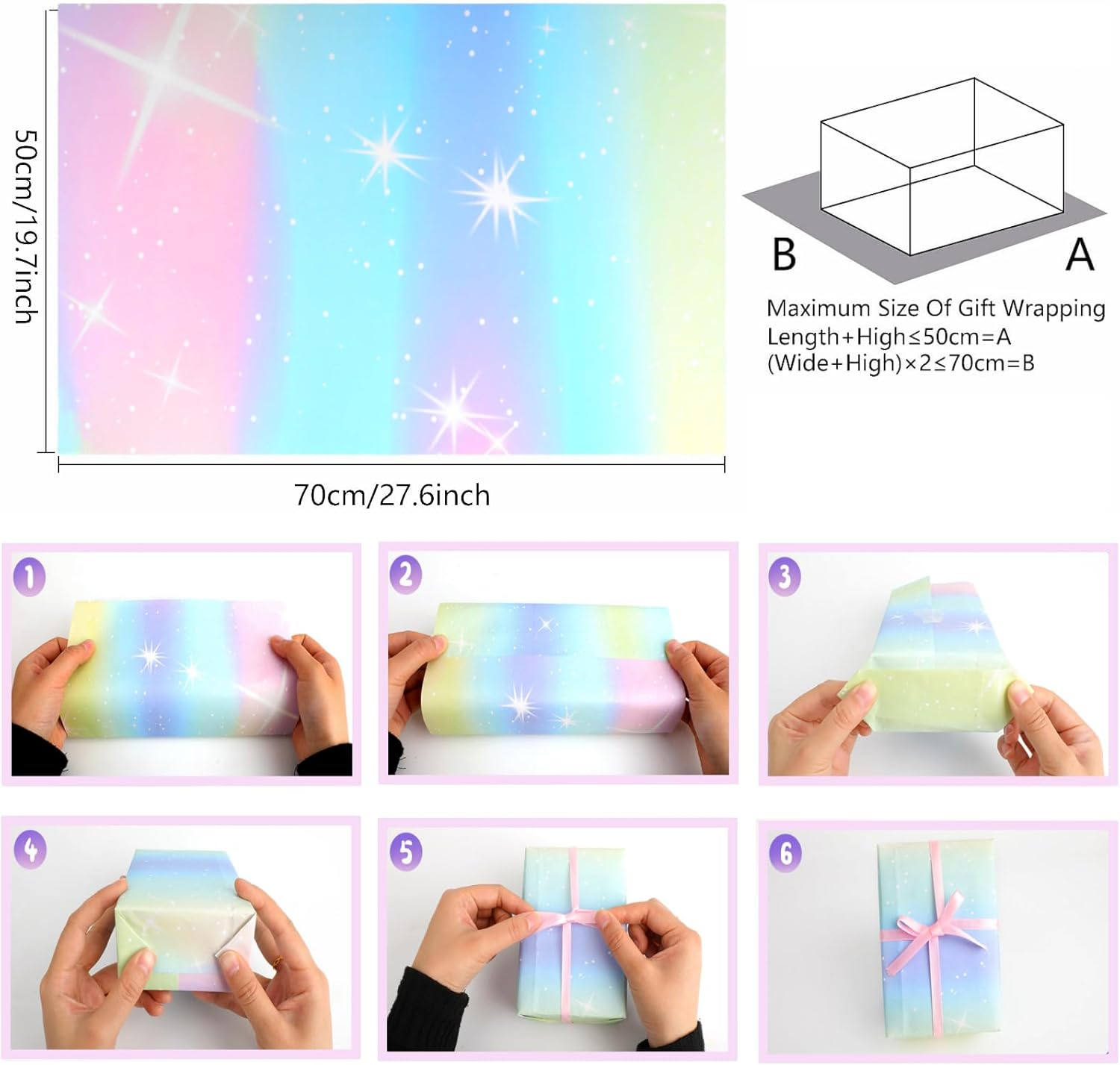 50cm/19.7inch

70cm/27.6inch

B

A

Maximum Size Of Gift Wrapping
Length+High≤50cm=A
(Wide+High)×2≤70cm=B

1

2

3

4

5

6