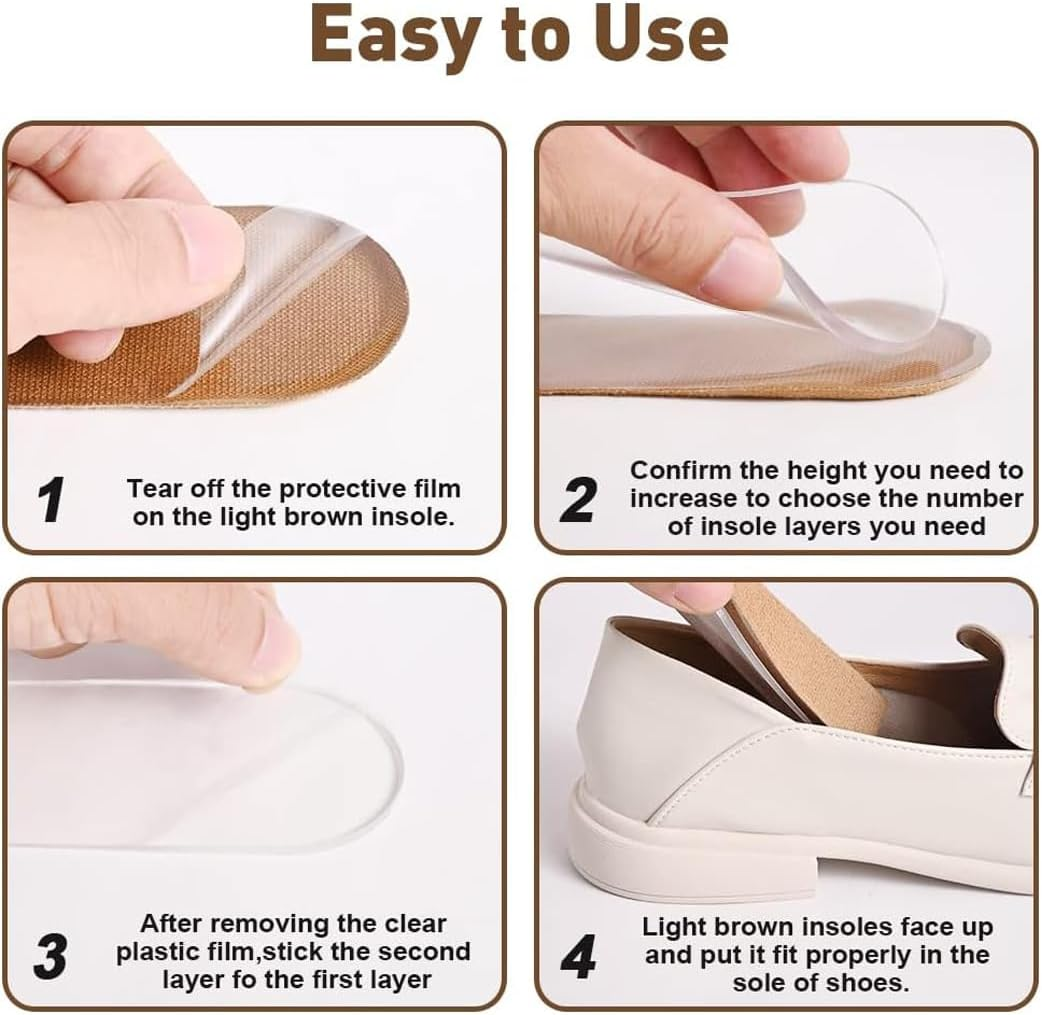 Easy to Use

1 Tear off the protective film on the light brown insole.

2 Confirm the height you need to increase to choose the number of insole layers you need

3 After removing the clear plastic film,stick the second layer fo the first layer

4 Light brown insoles face up and put it fit properly in the sole of shoes.