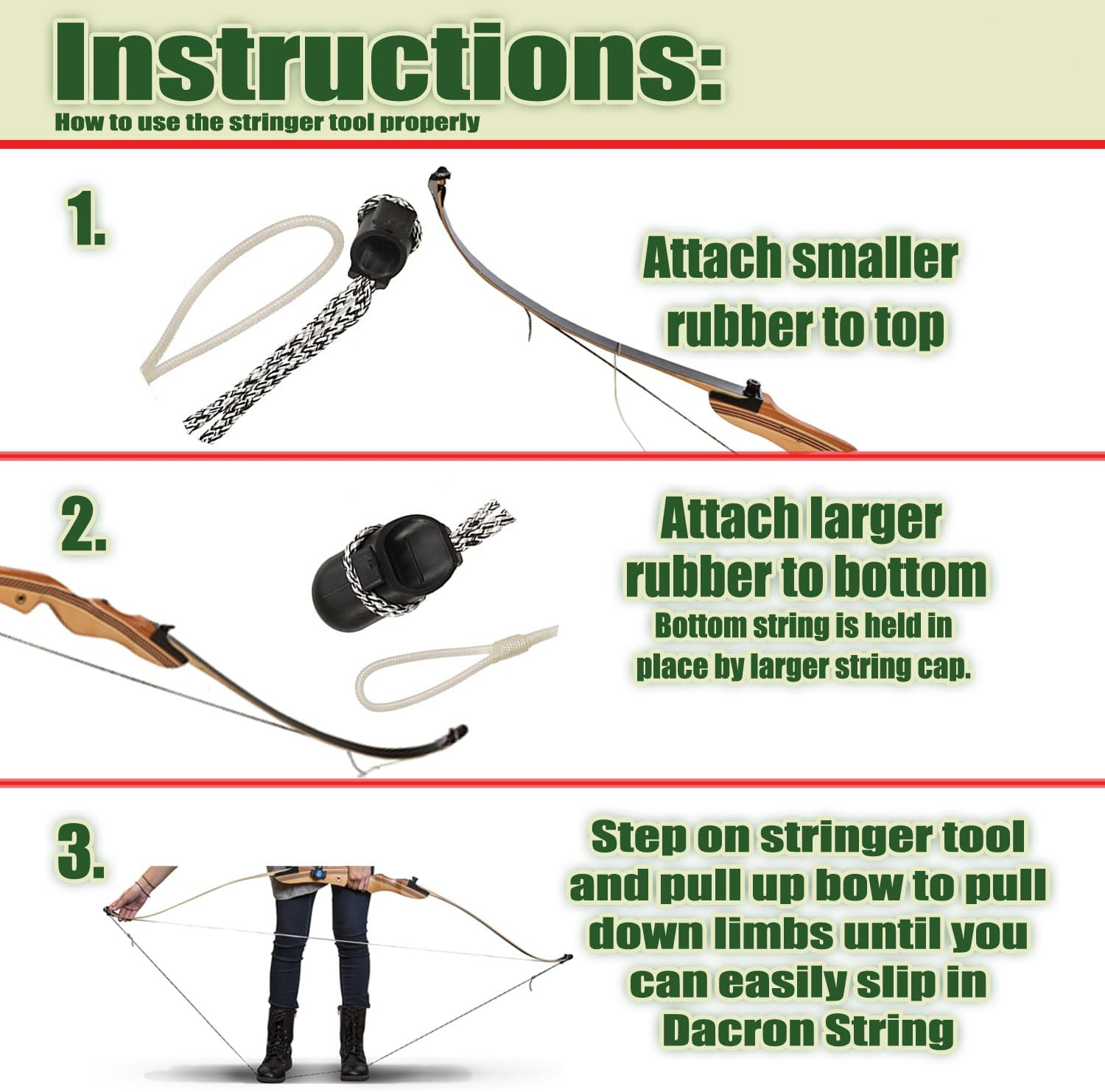 Instructions:

How to use the stringer tool properly

1.

Attach smaller rubber to top

2.

Attach larger rubber to bottom

Bottom string is held in place by larger string cap.

3.

Step on stringer tool and pull up bow to pull down limbs until you can easily slip in Dacron String