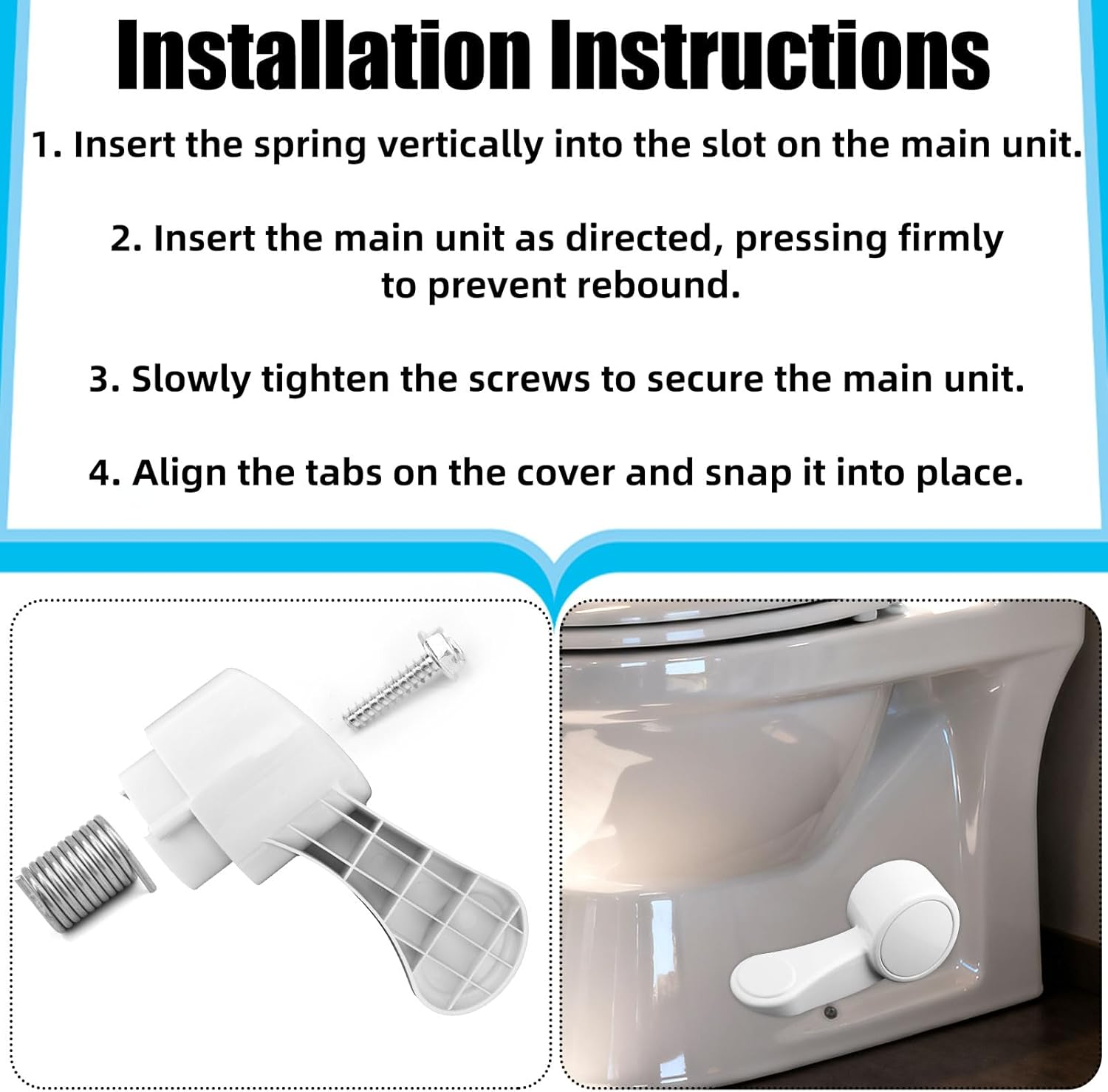 Installation Instructions

1. Insert the spring vertically into the slot on the main unit.

2. Insert the main unit as directed, pressing firmly to prevent rebound.

3. Slowly tighten the screws to secure the main unit.

4. Align the tabs on the cover and snap it into place.