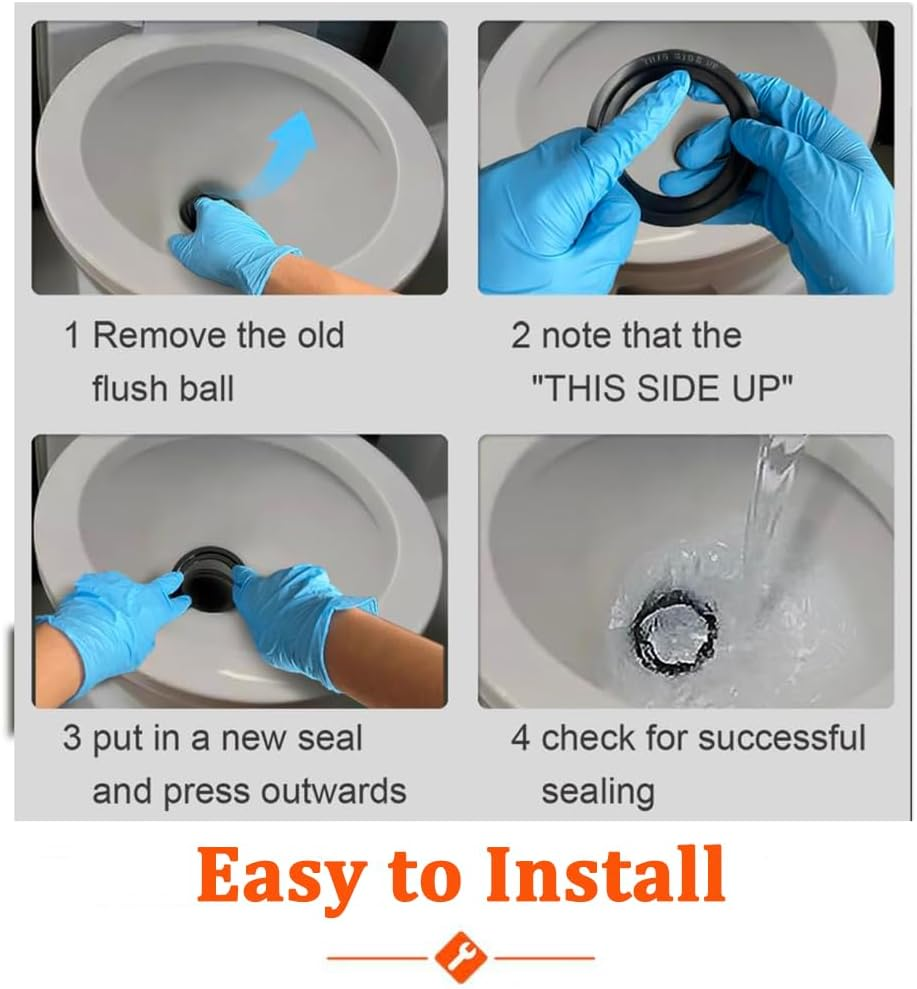 THIS SIDE UP

1 Remove the old flush ball

2 note that the "THIS SIDE UP"

3 put in a new seal and press outwards

4 check for successful sealing

Easy to Install