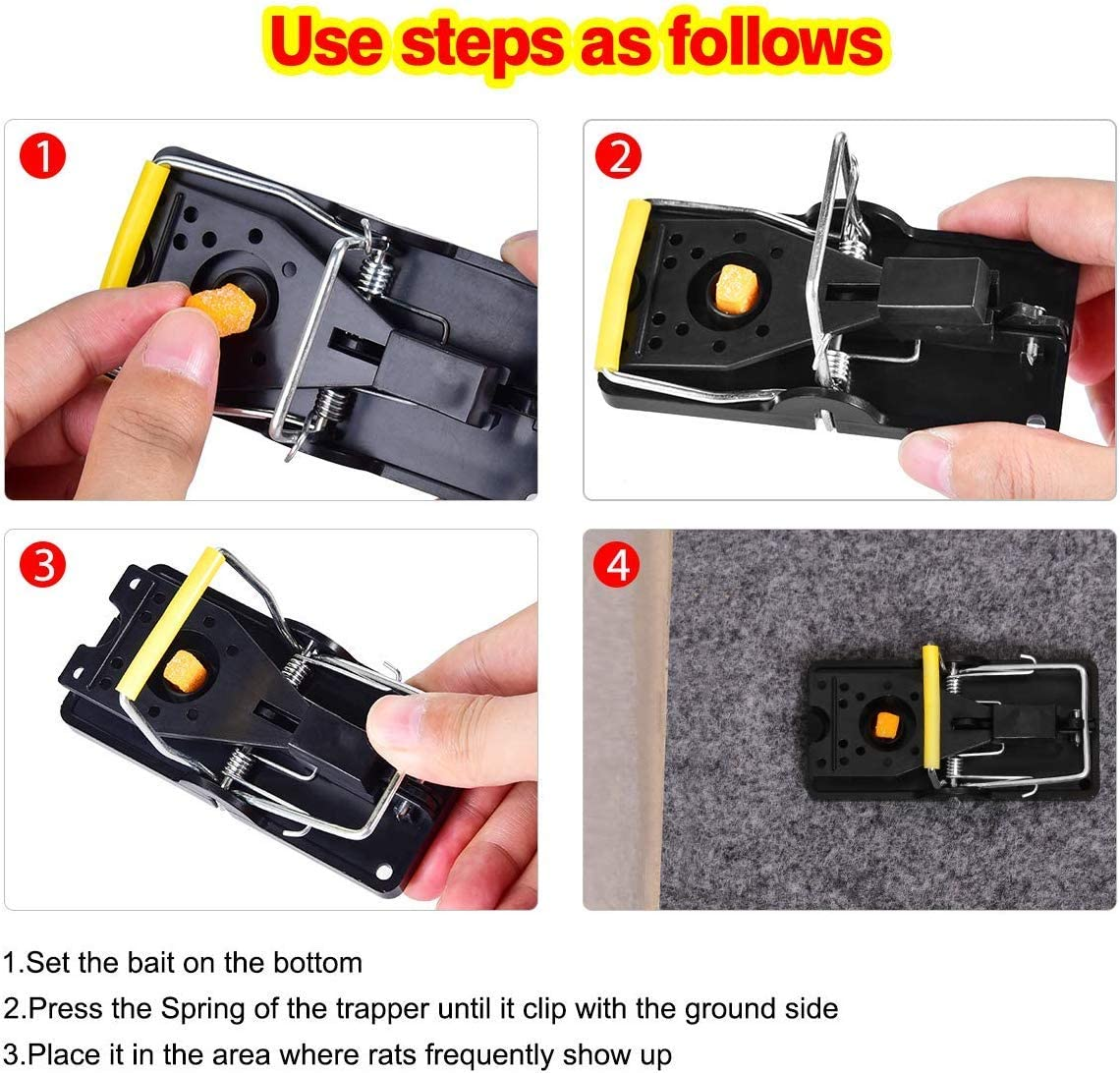 Use steps as follows

1

2

3

4

1.Set the bait on the bottom

2.Press the Spring of the trapper until it clip with the ground side

3.Place it in the area where rats frequently show up